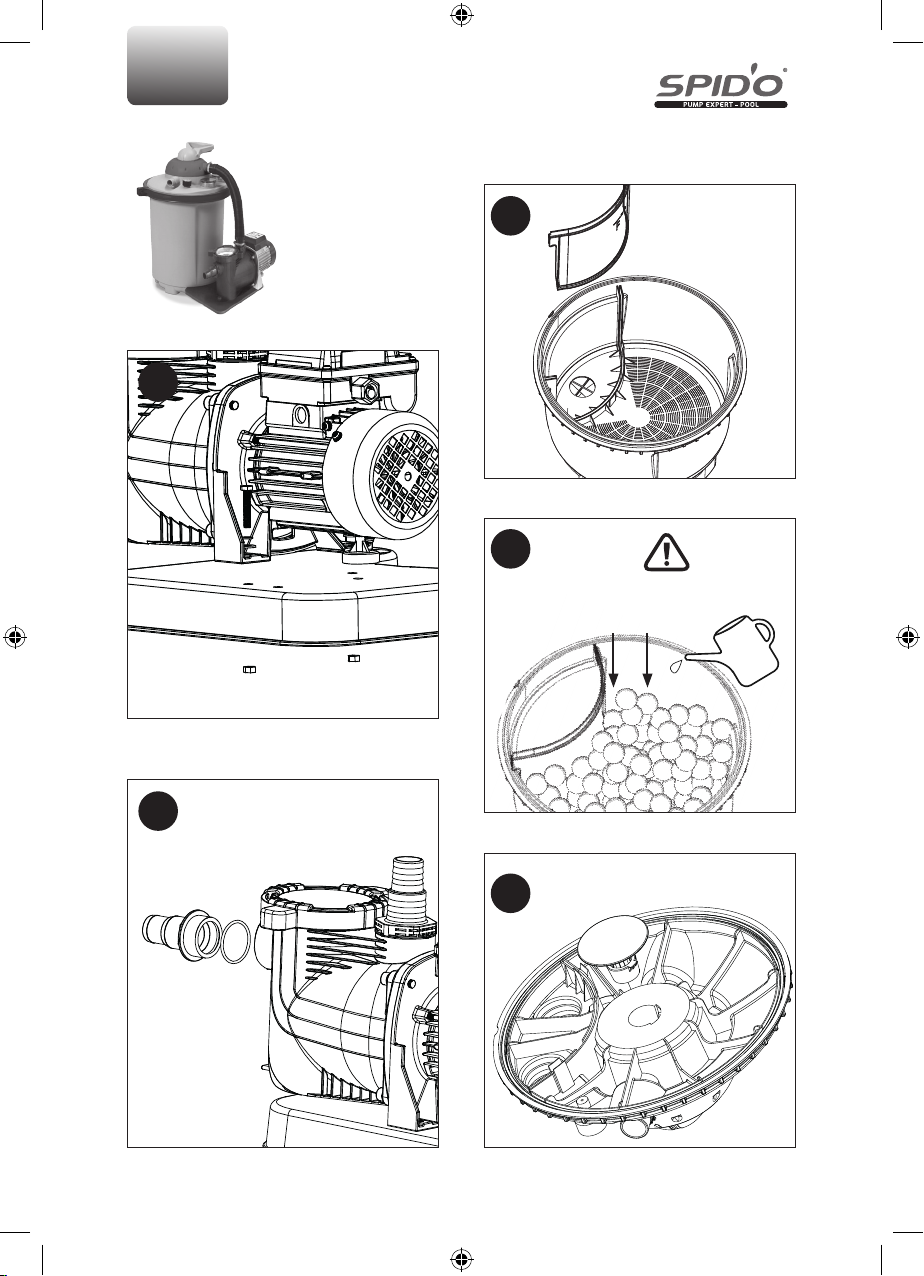 SPIDO®
PUMP EXPERT - POOL