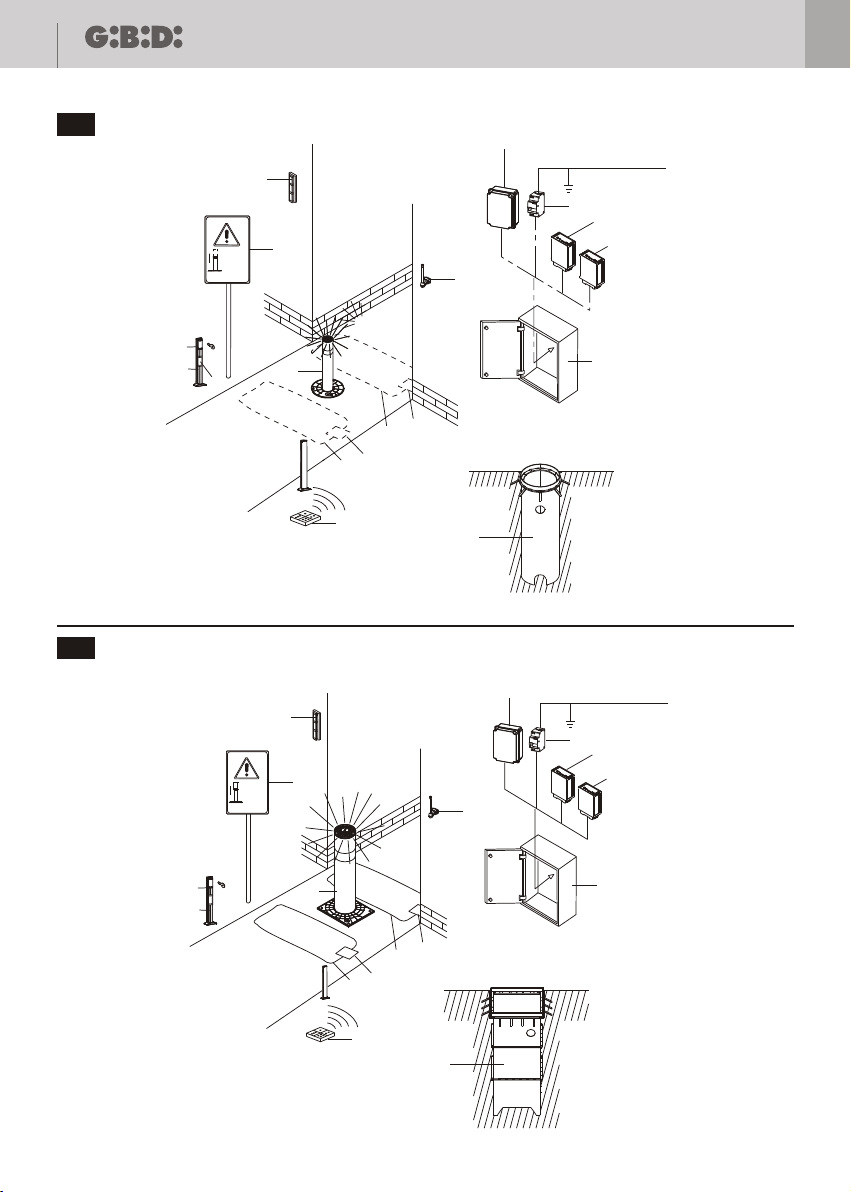 G:B:D: