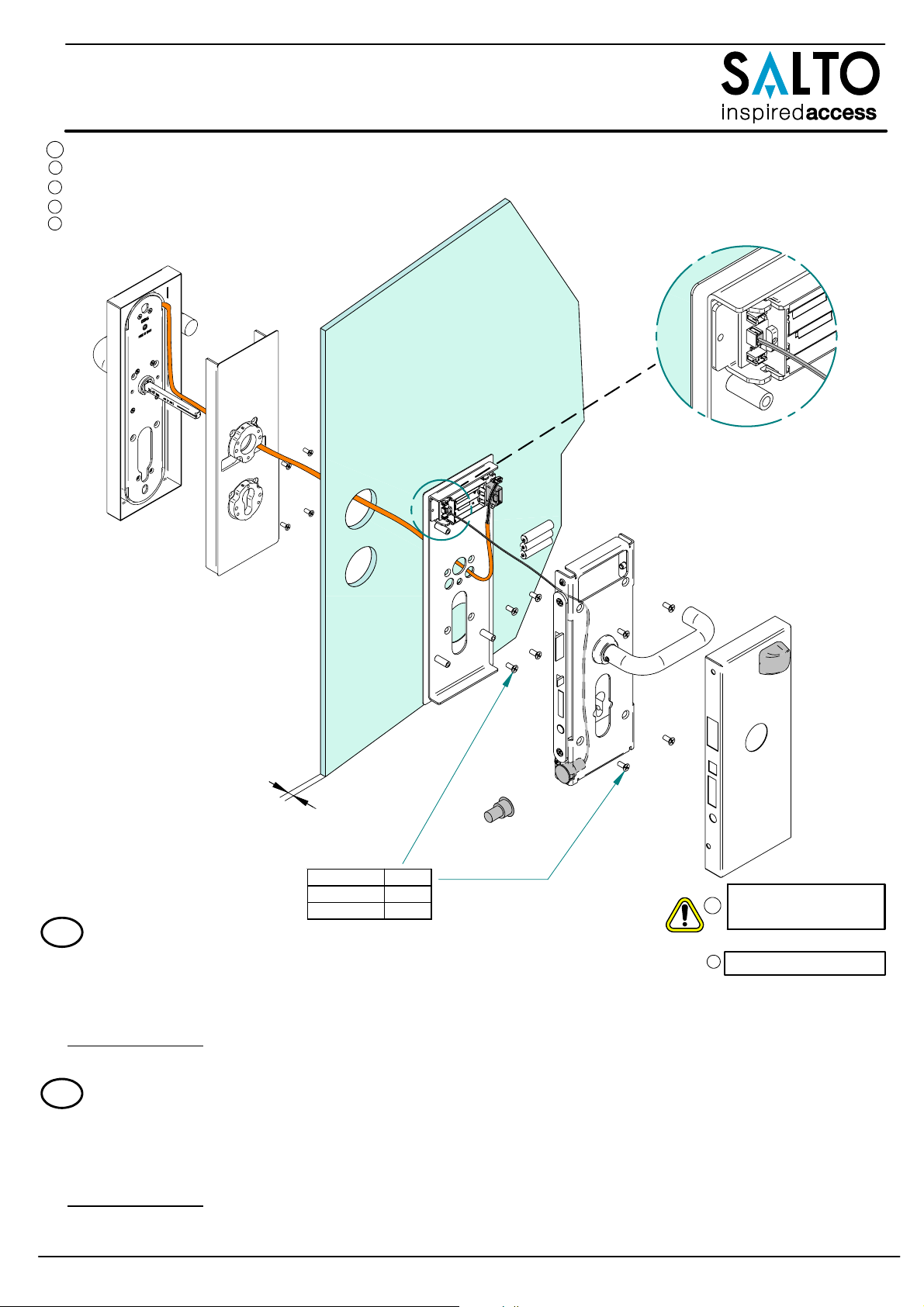 SALTO
inspiredaccess