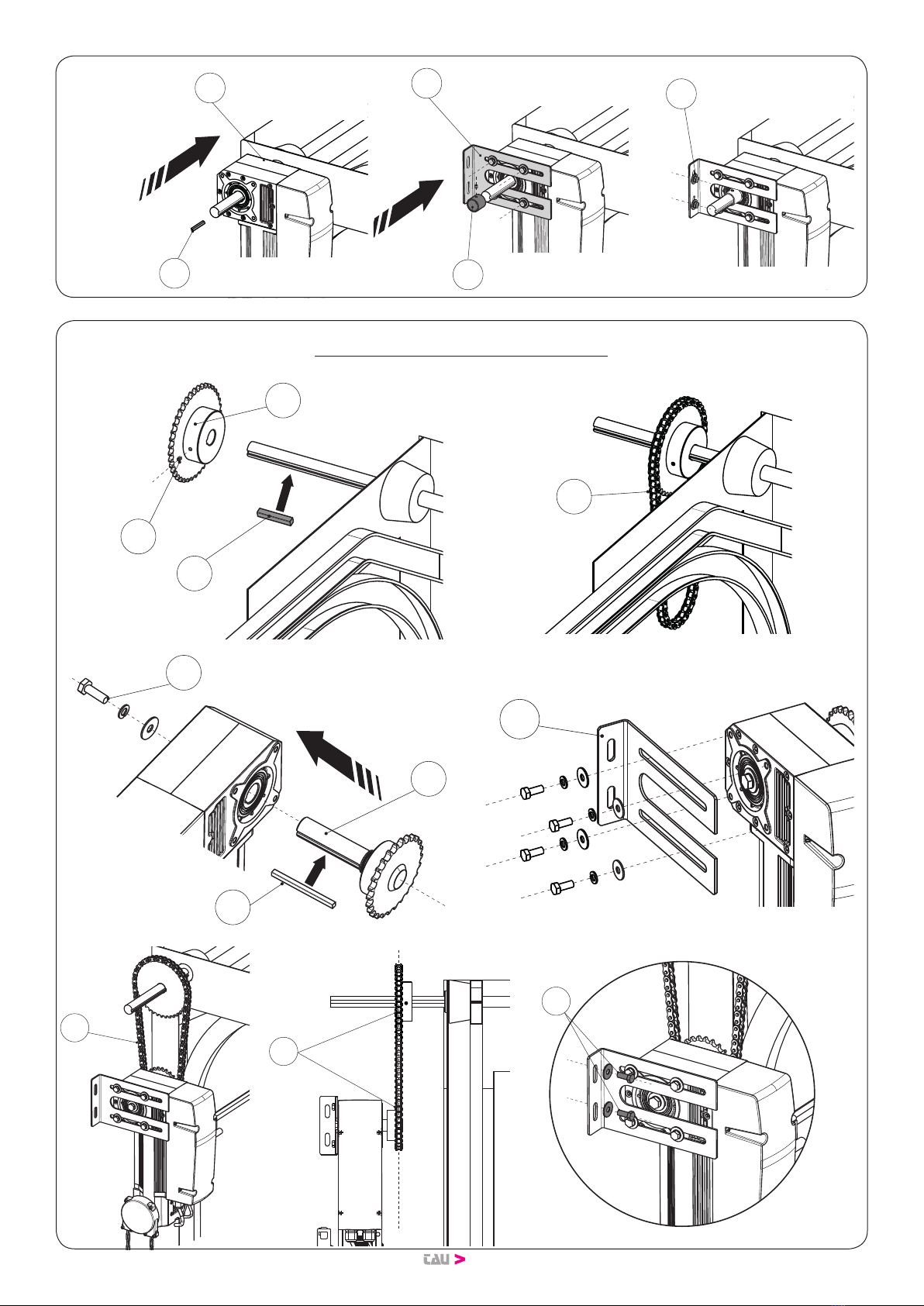 tau >