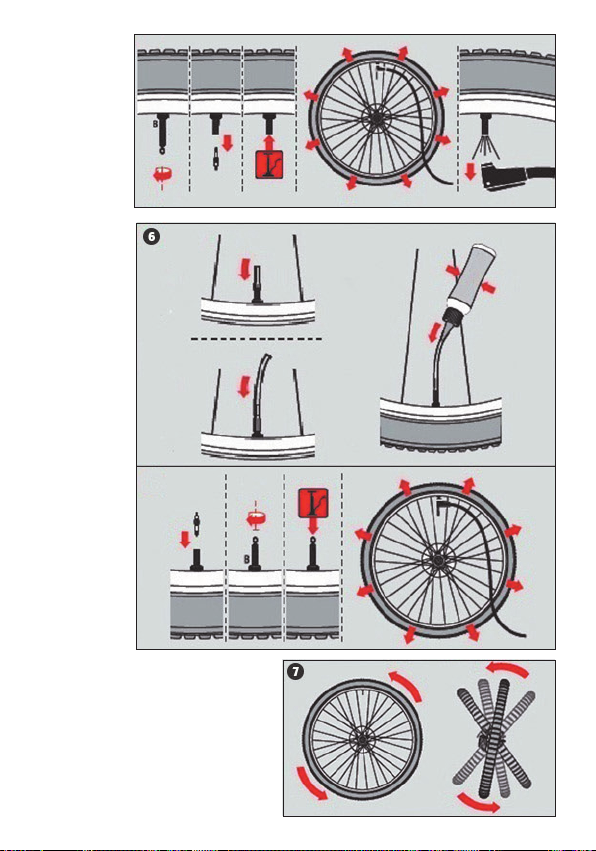 B

6

B

7