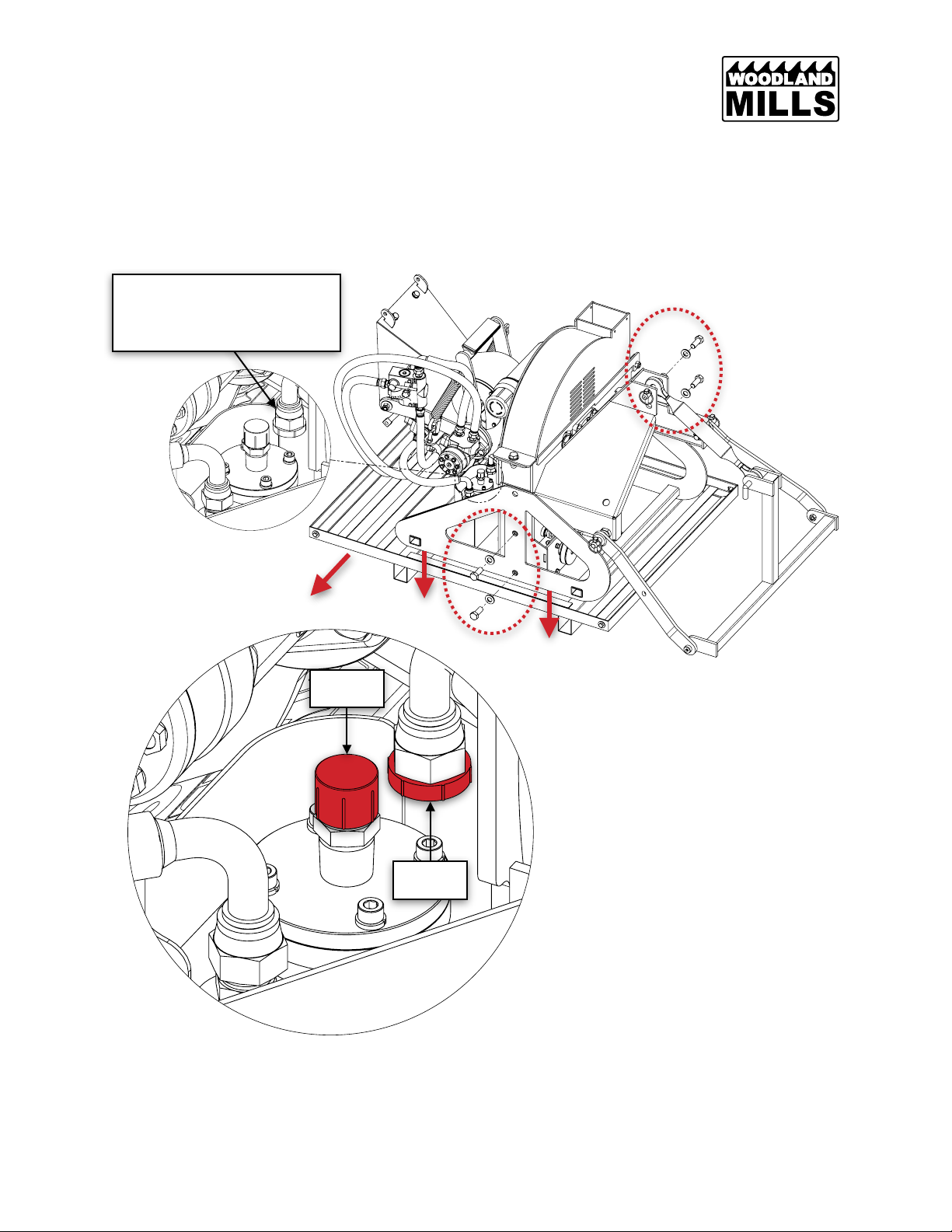 WOODLAND MILLS