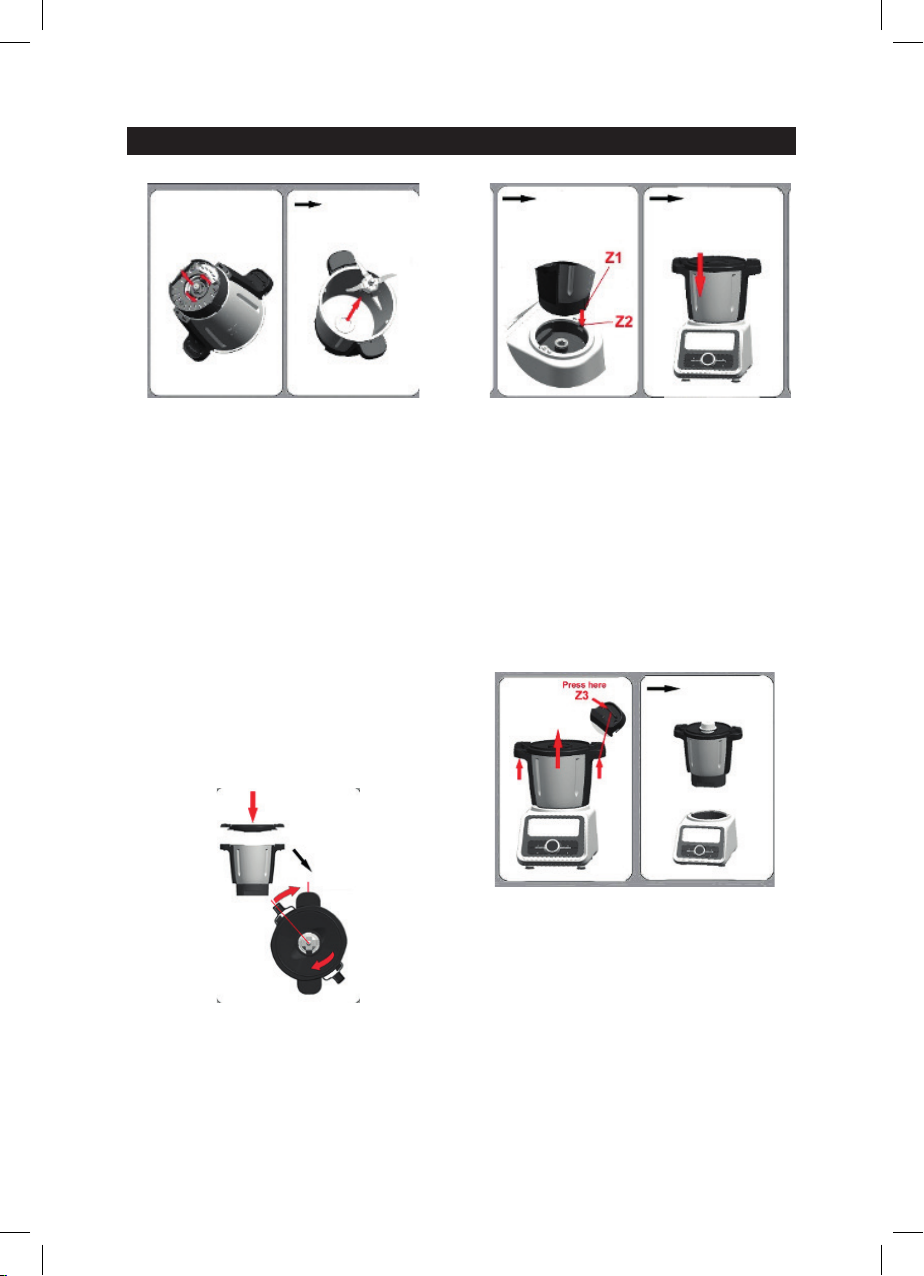 Z1
Z2

Press here
Z3