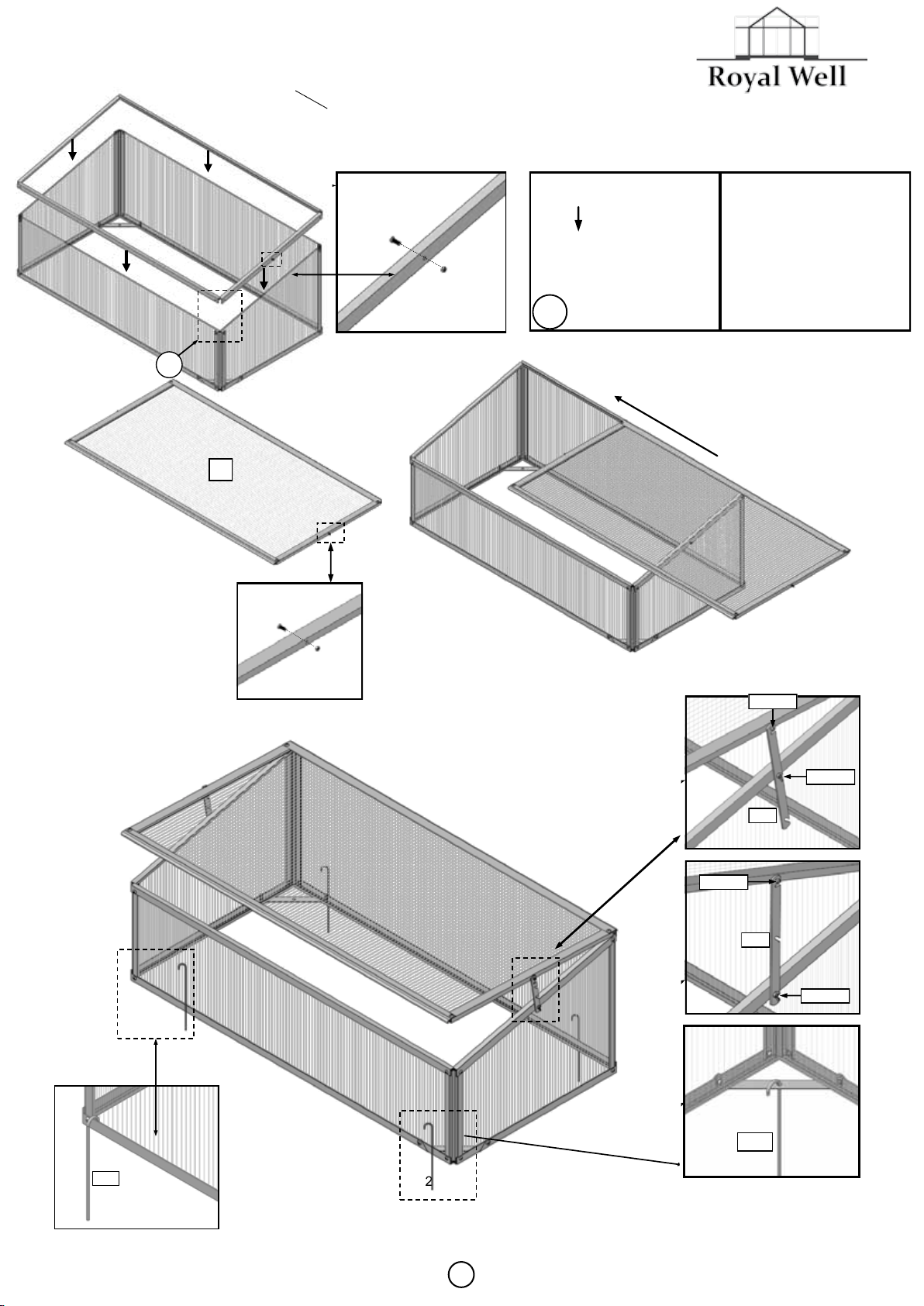 Royal Well

2