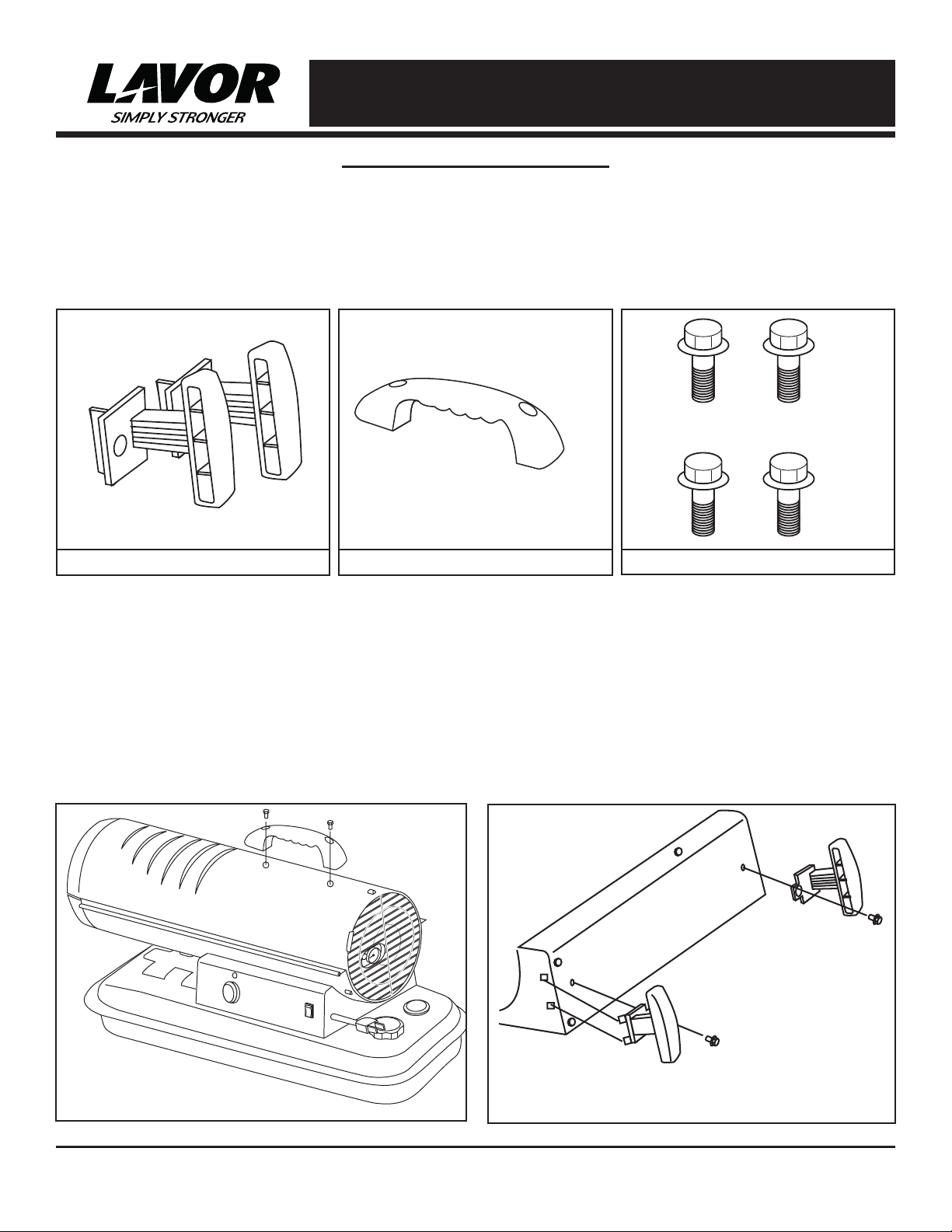 LAVOR
SIMPLY STRONGER