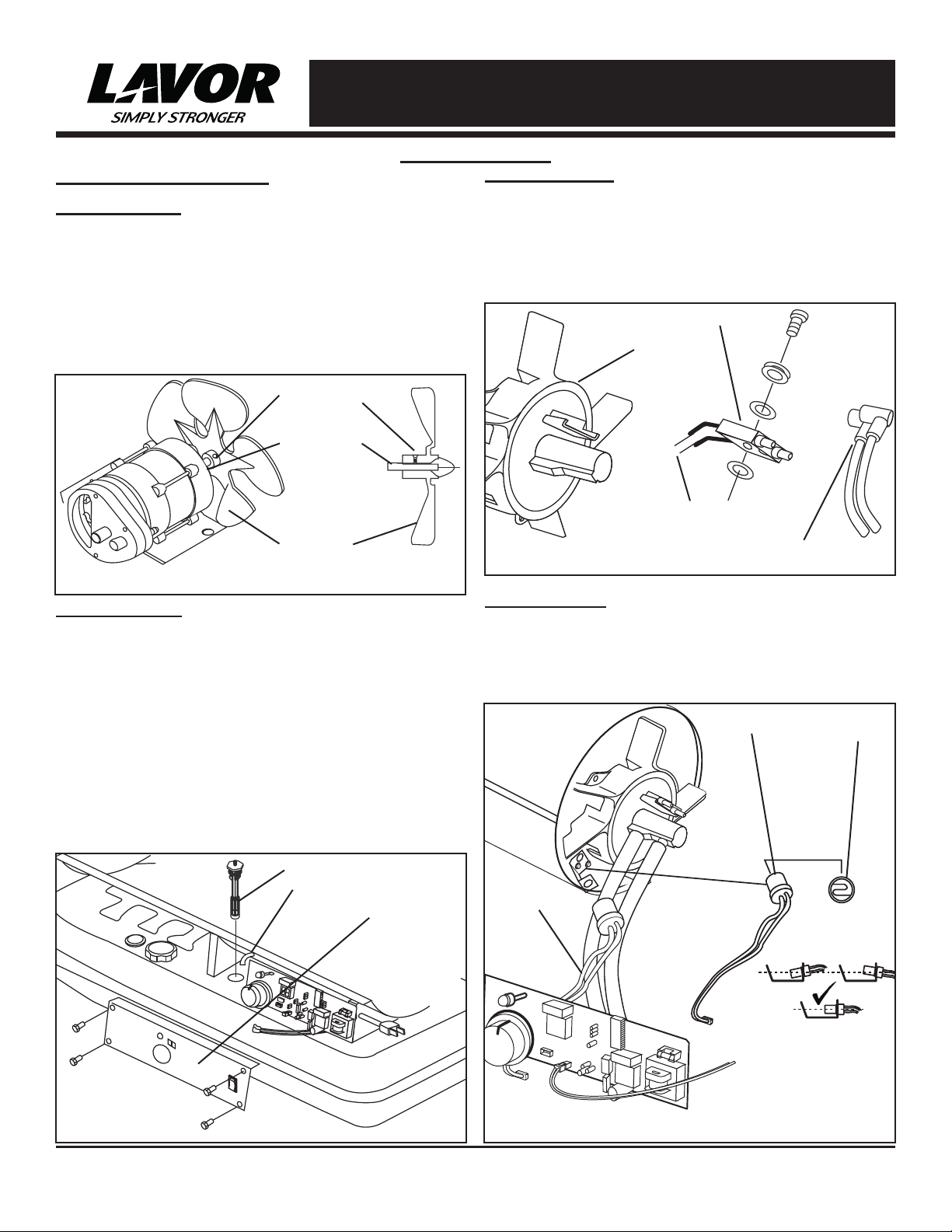 LAVOR
SIMPLY STRONGER