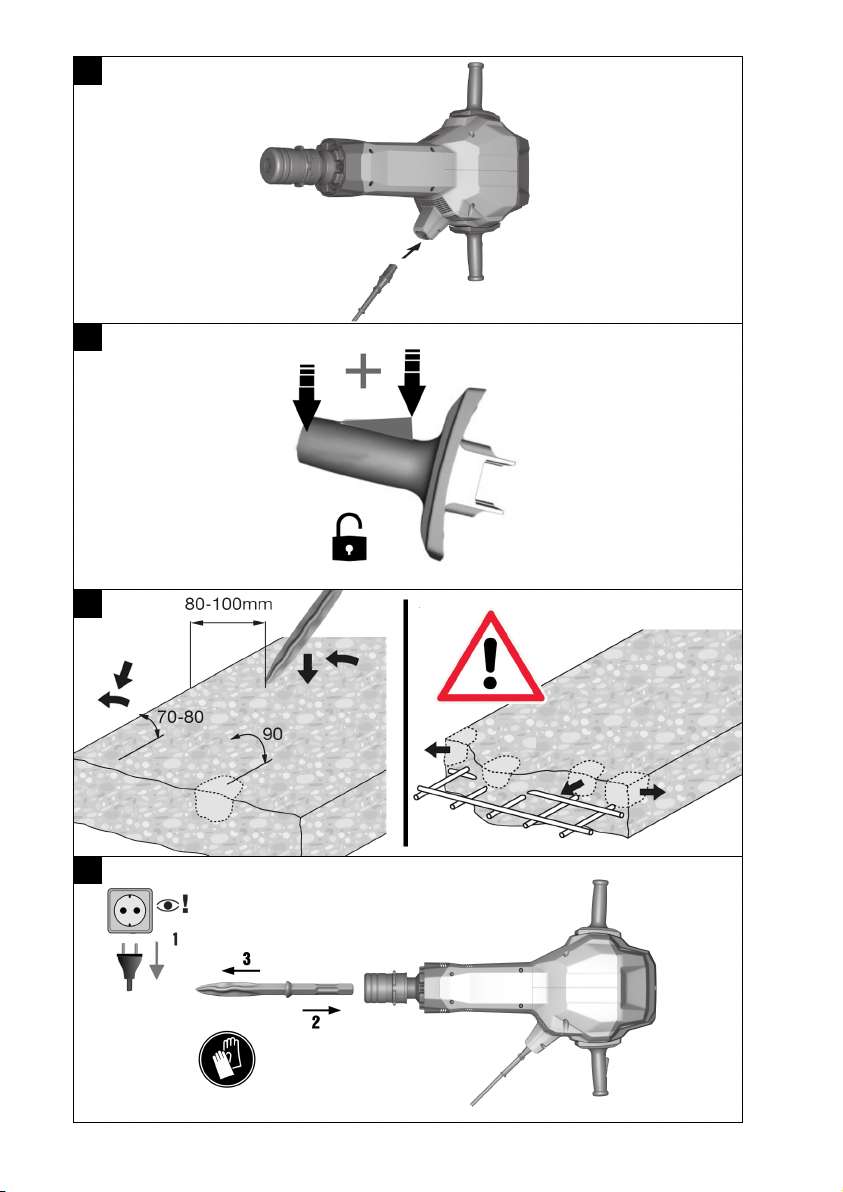 80-100mm

70-80

90

1

3

2