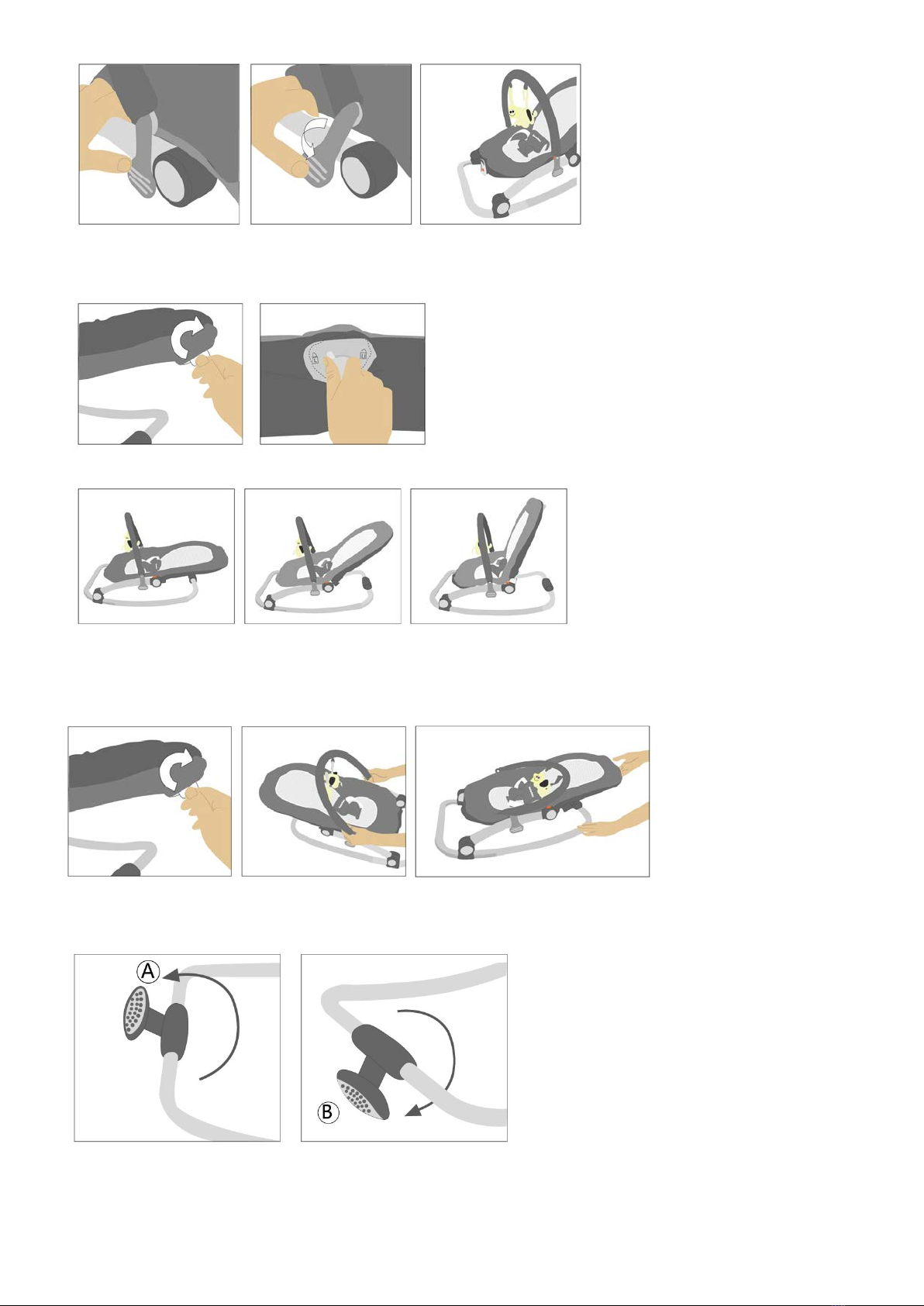 A

B