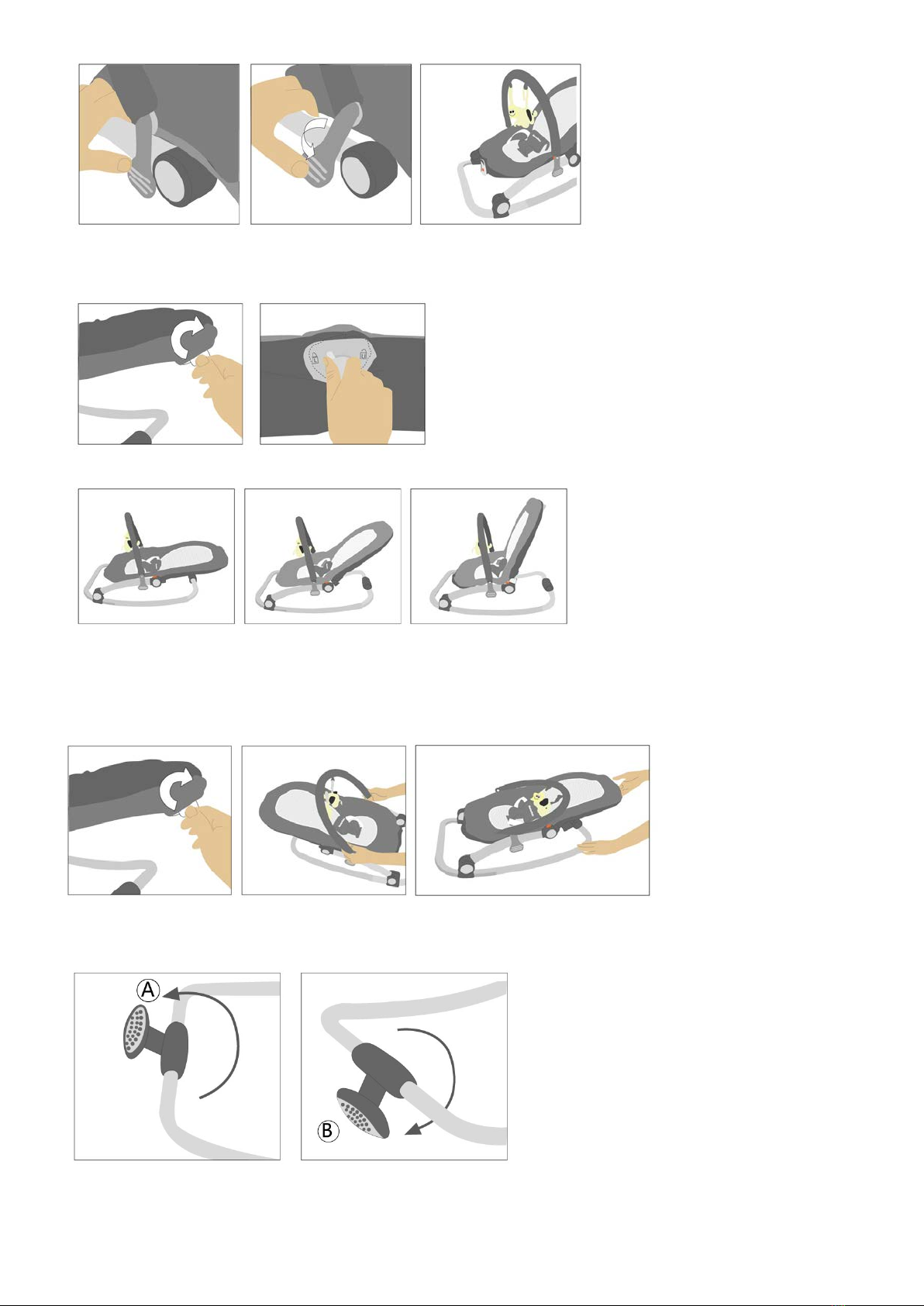 A

B