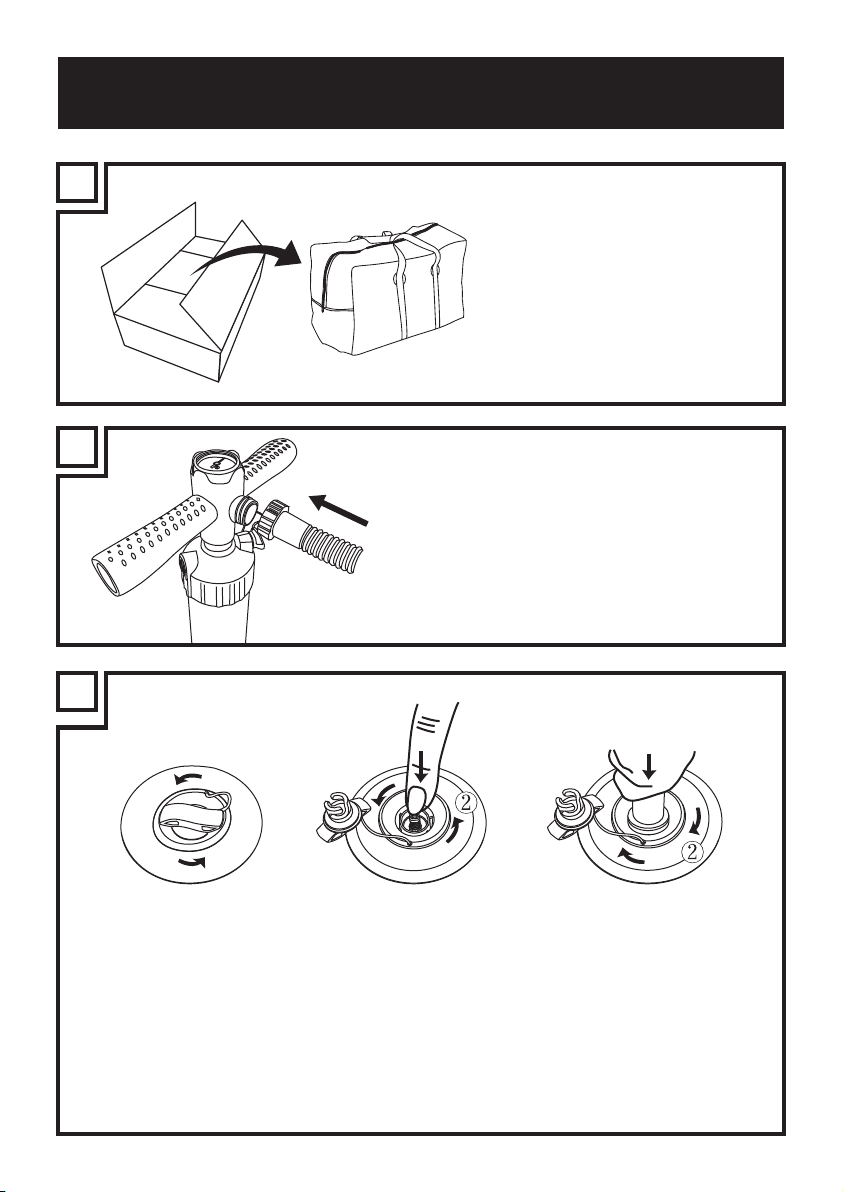 2

2