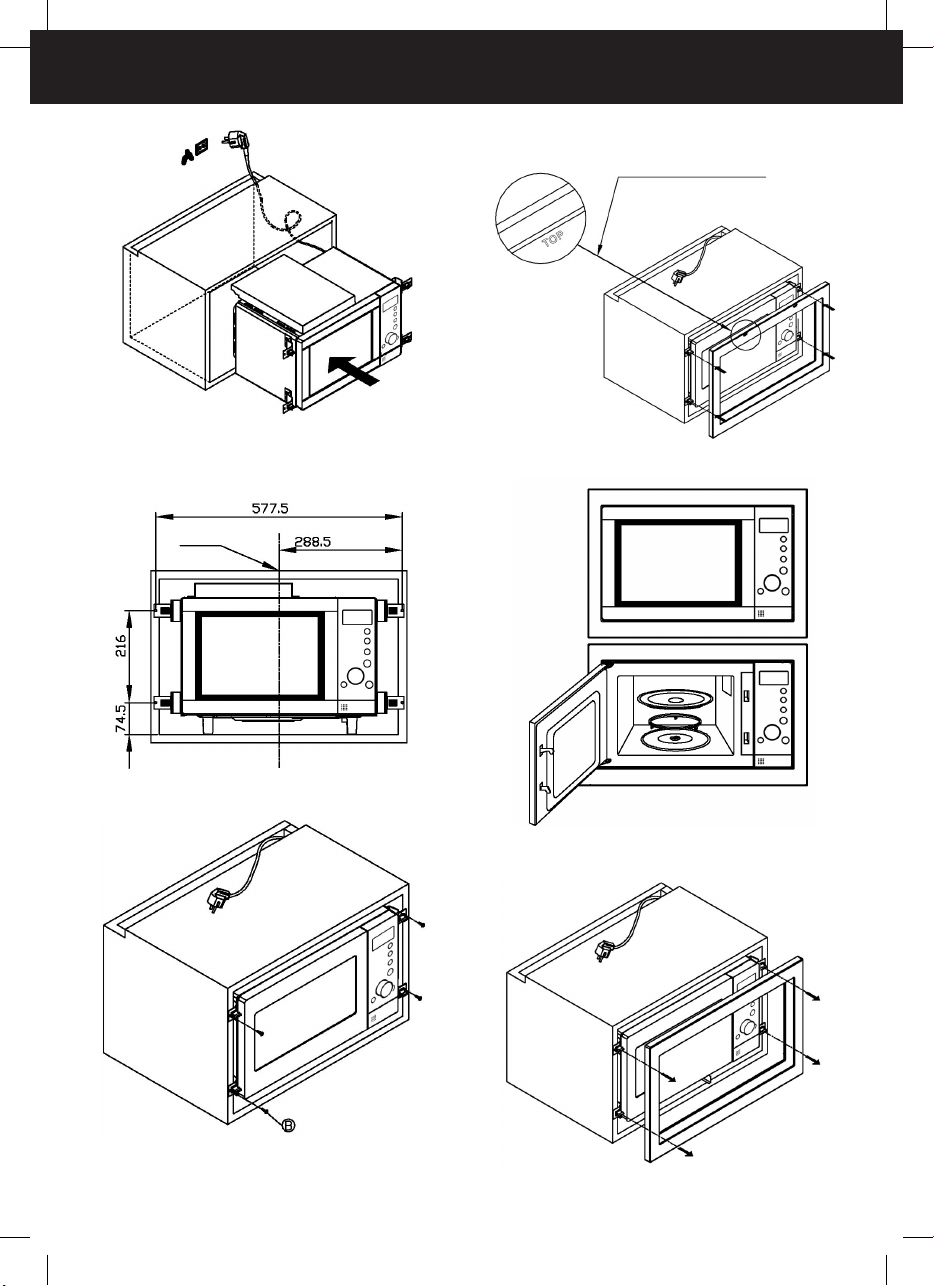 TOP

577.5

288.5

216

74.5

B