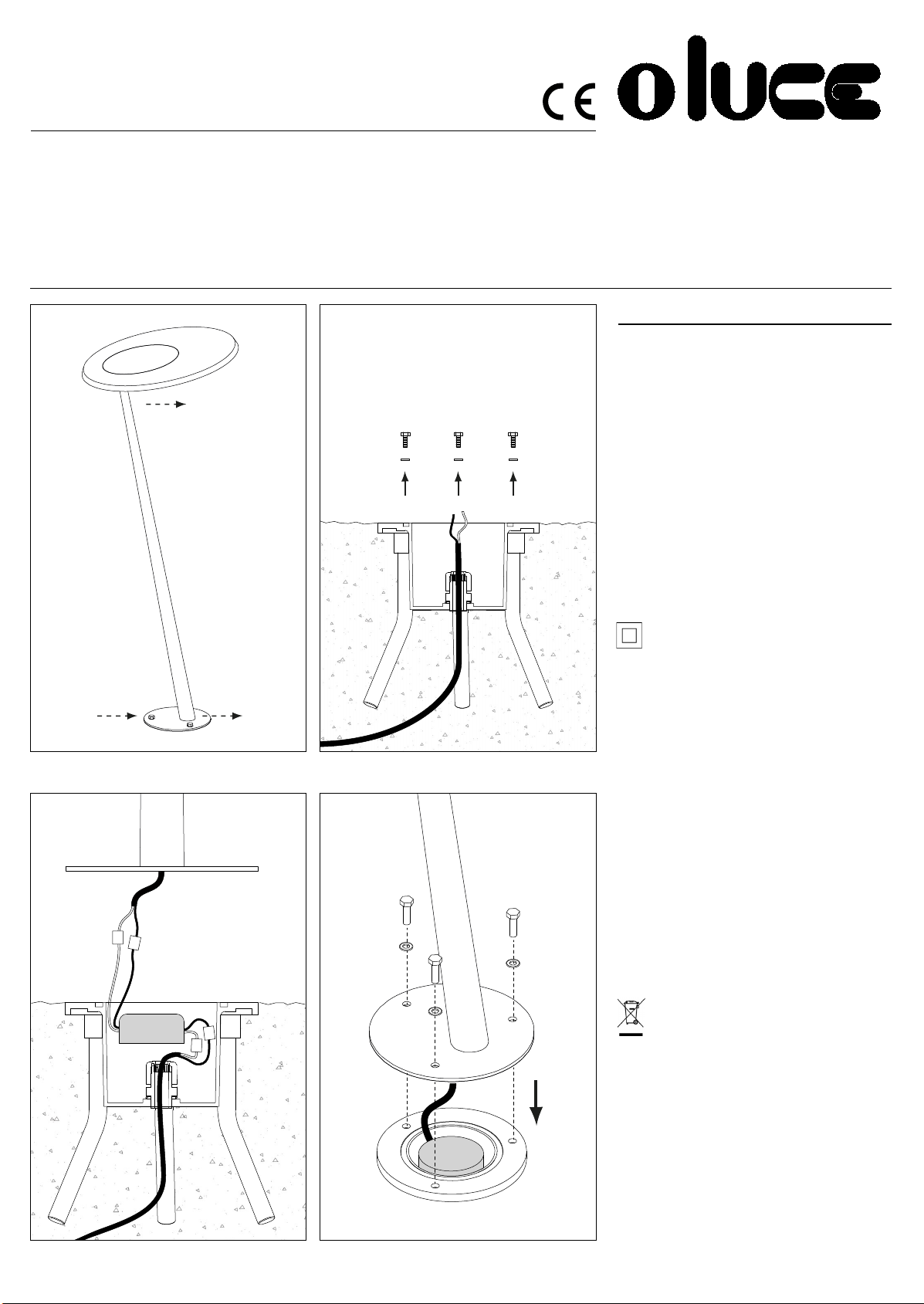 CE oluce