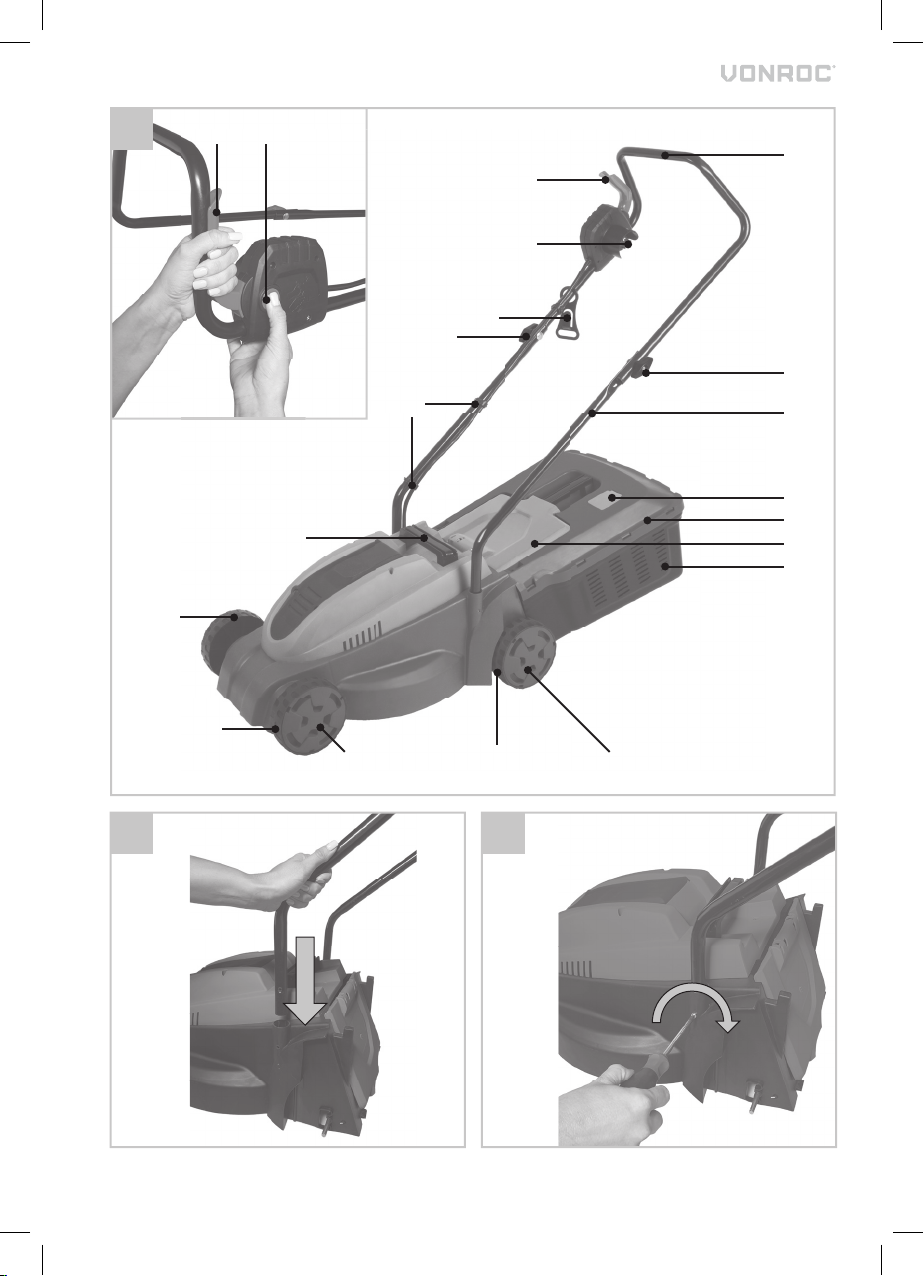 VONROC