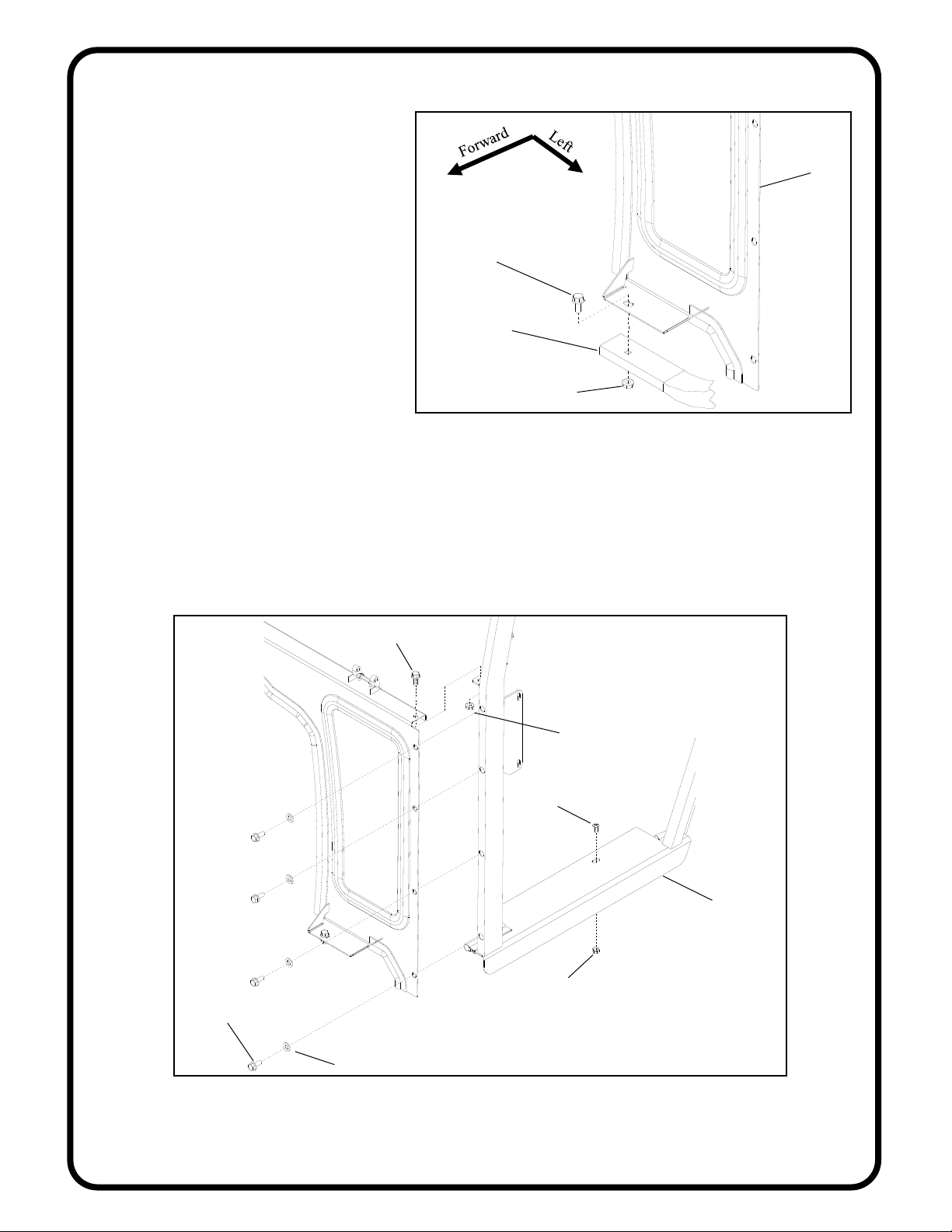 Forward
Left