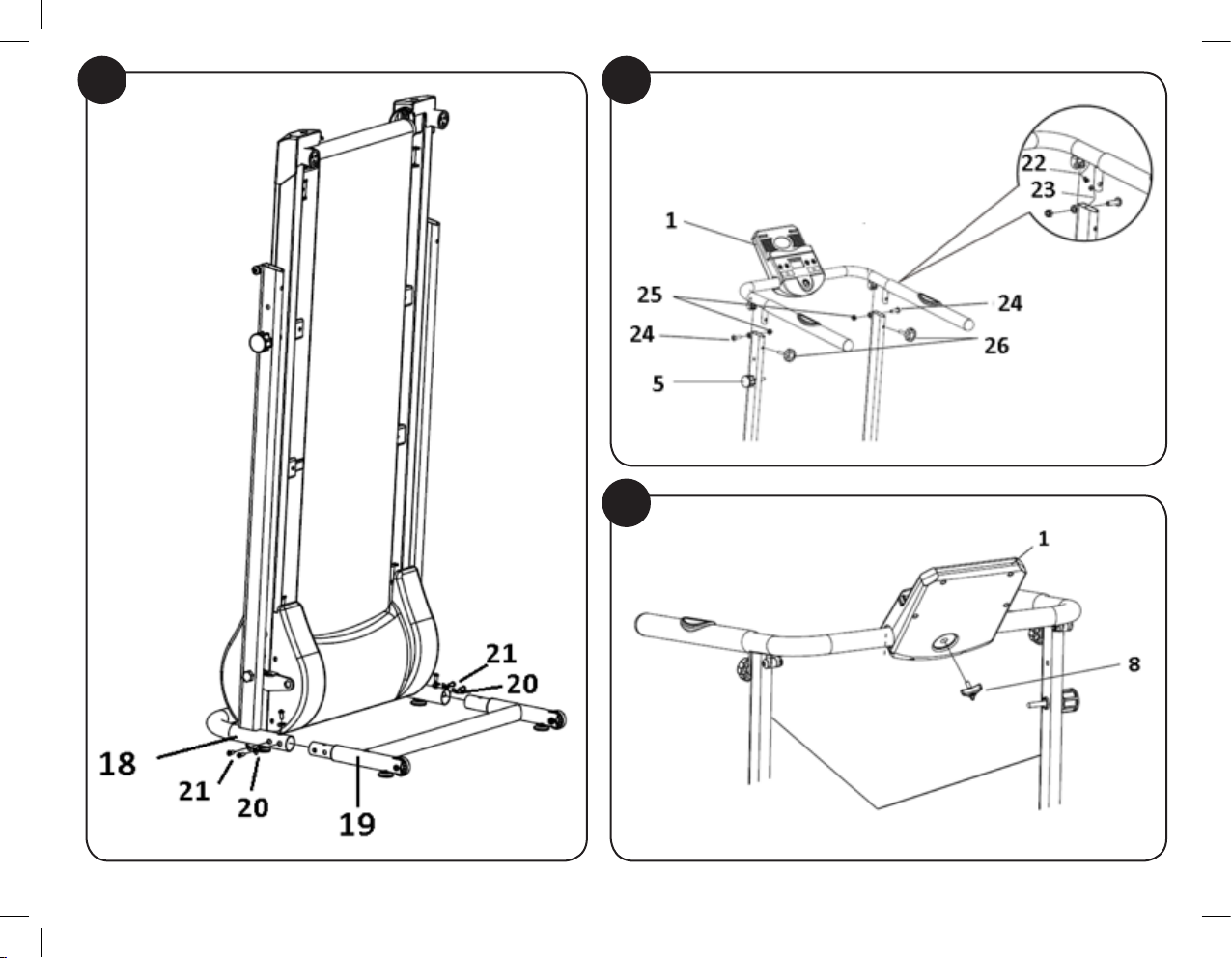 21
20
18
21
20
19

22
23
1
25
24
24
26
5

1
8