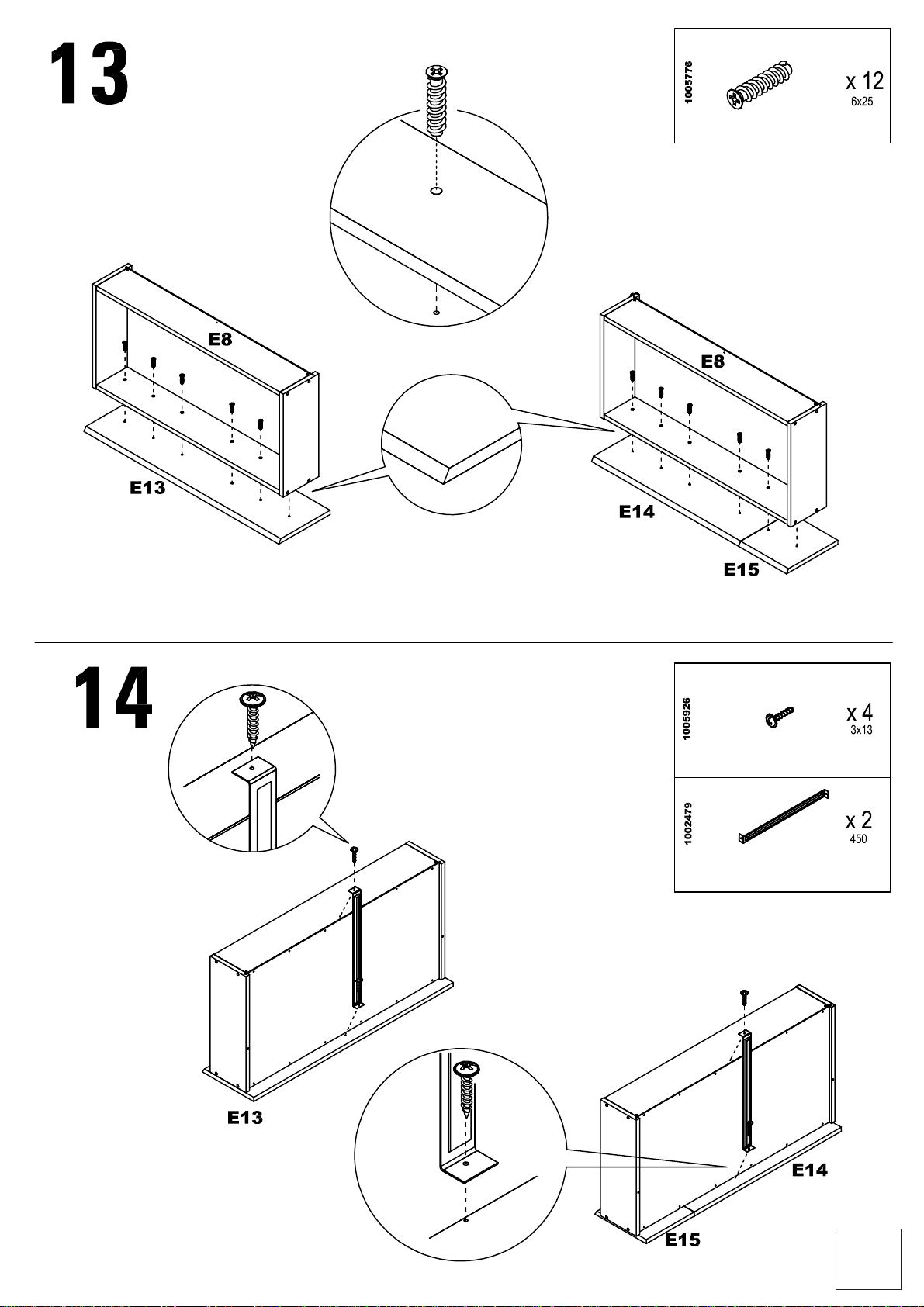 13

1005776

x 12
6x25

E8

E13

E8

E14

E15

14

1005926

x 4
3x13

1002479

x 2
450

E13

E14

E15