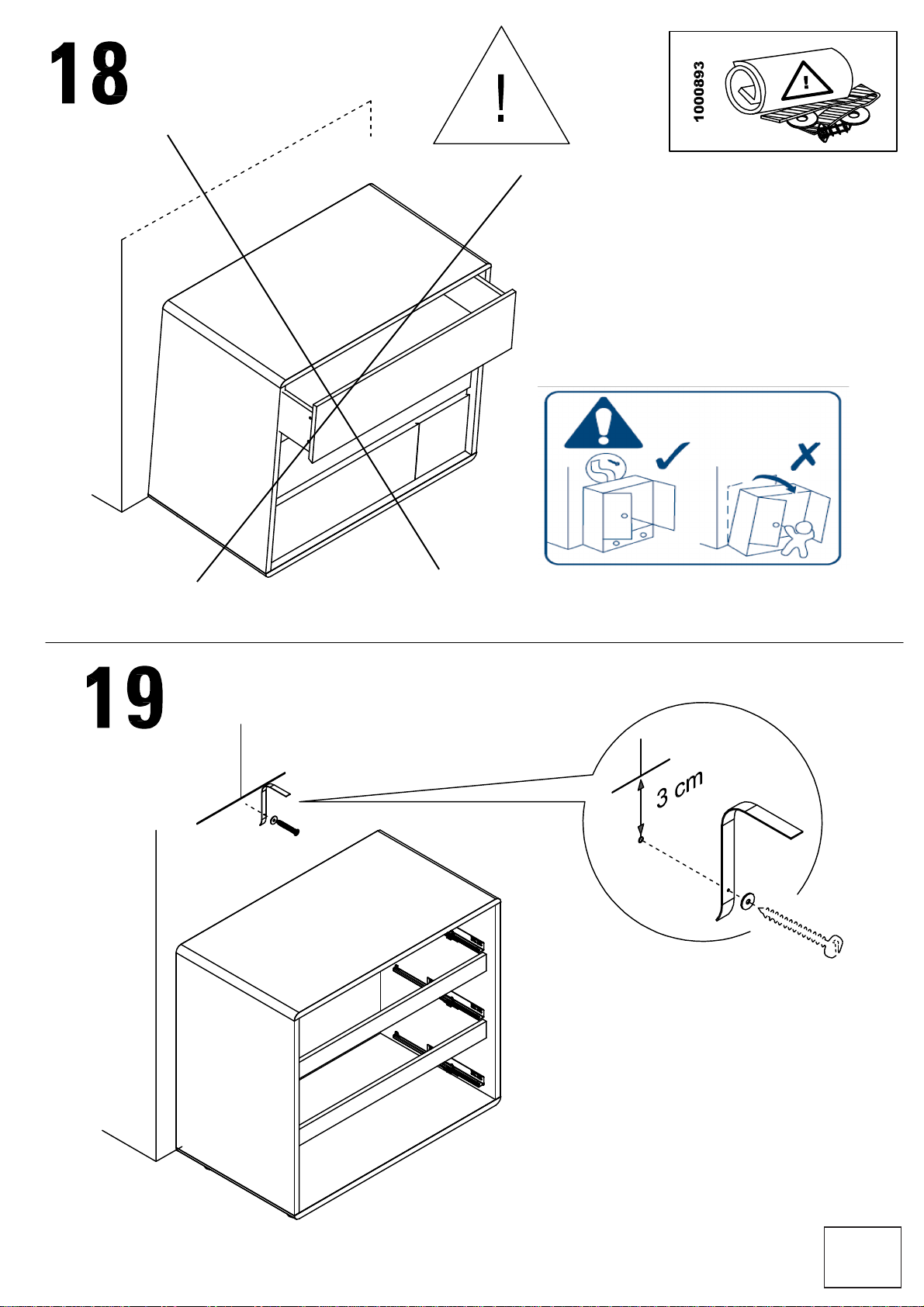 18

!

1000893

!

19

3 cm