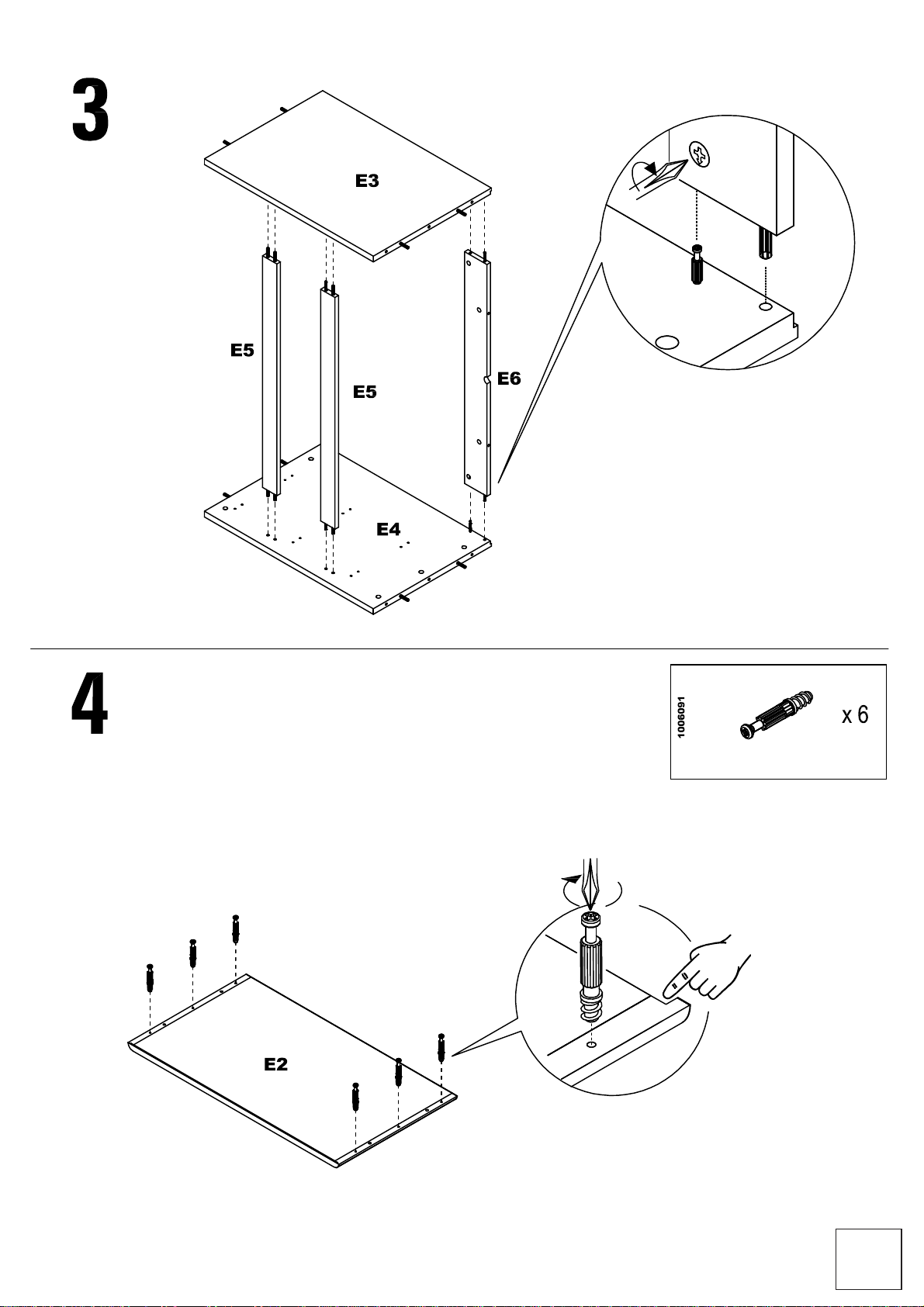 3

E3

E5

E5

E6

E4

4

1006091

x 6

E2