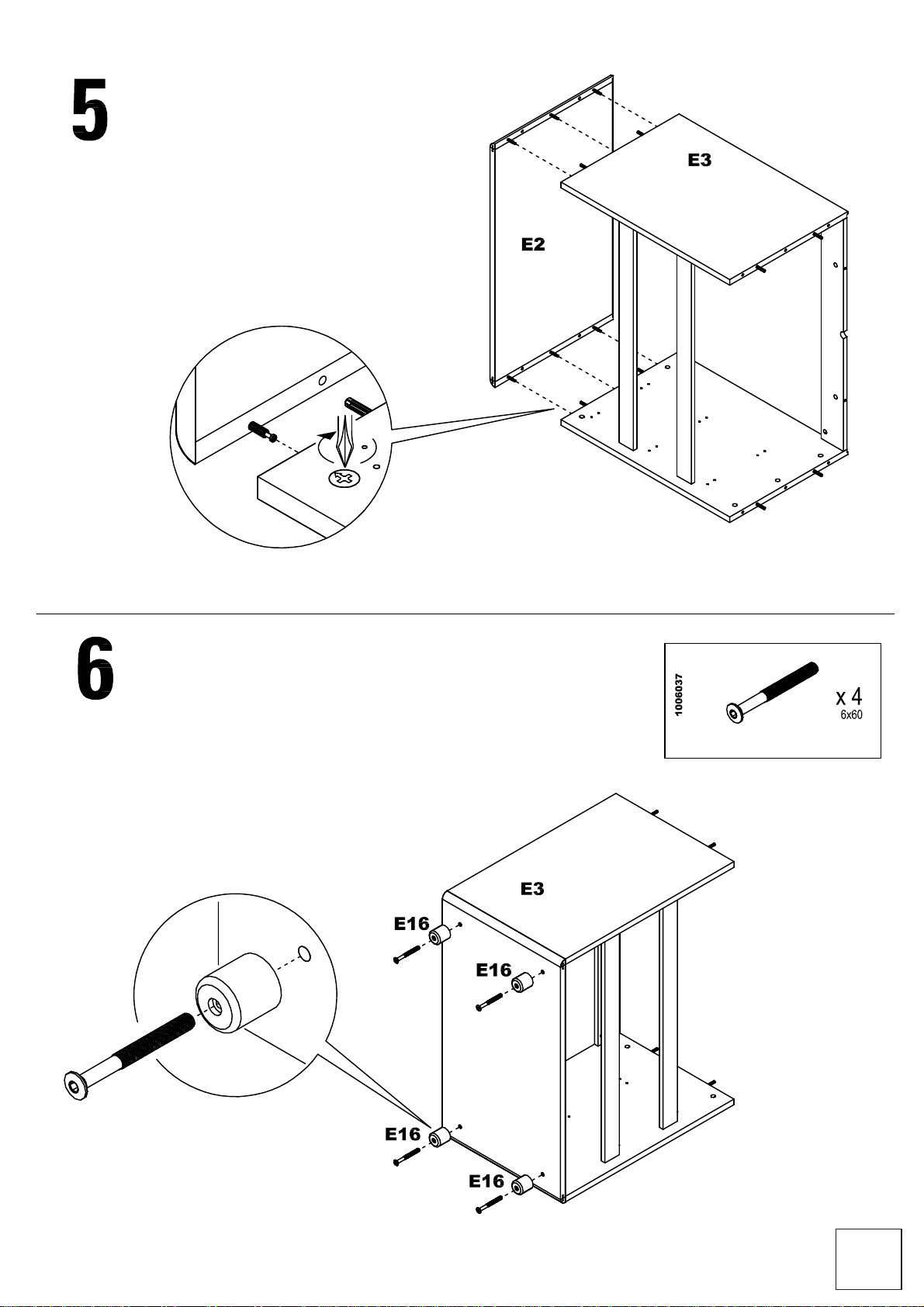 5

E3

E2

6

1006037

x 4
6x60

E3

E16

E16

E16

E16