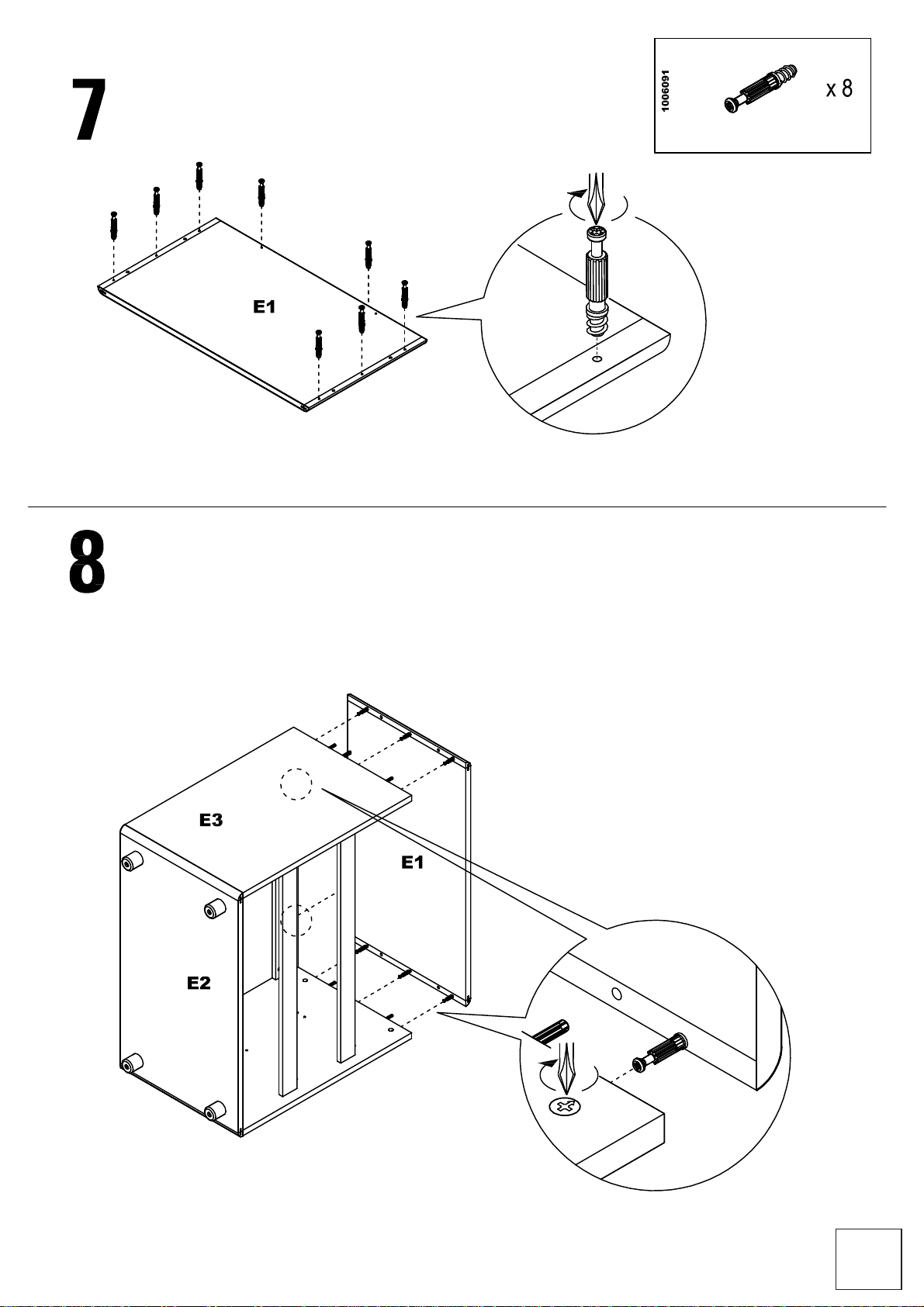 7

1006091

x 8

E1

8

E3

E1

E2