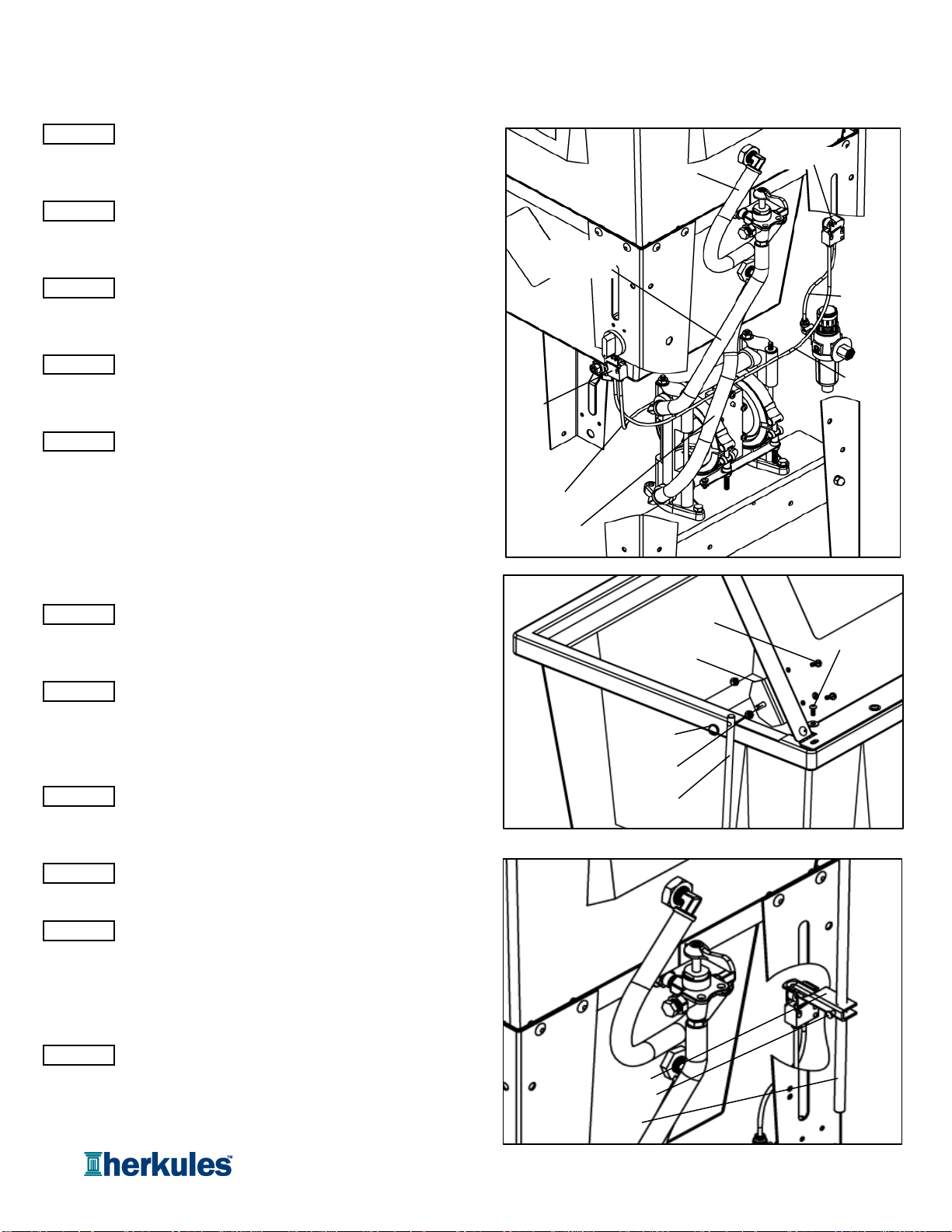 herkules™