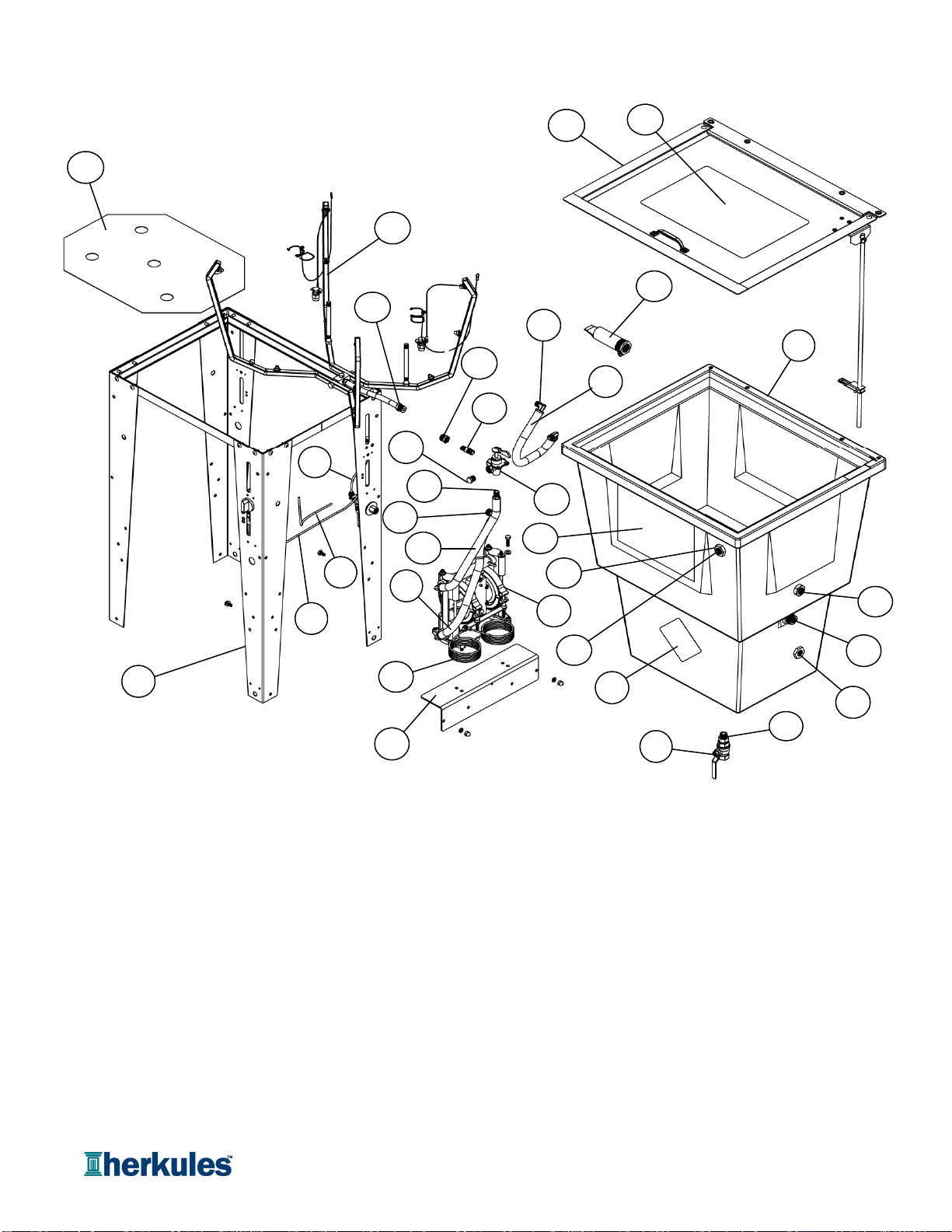 herkules™