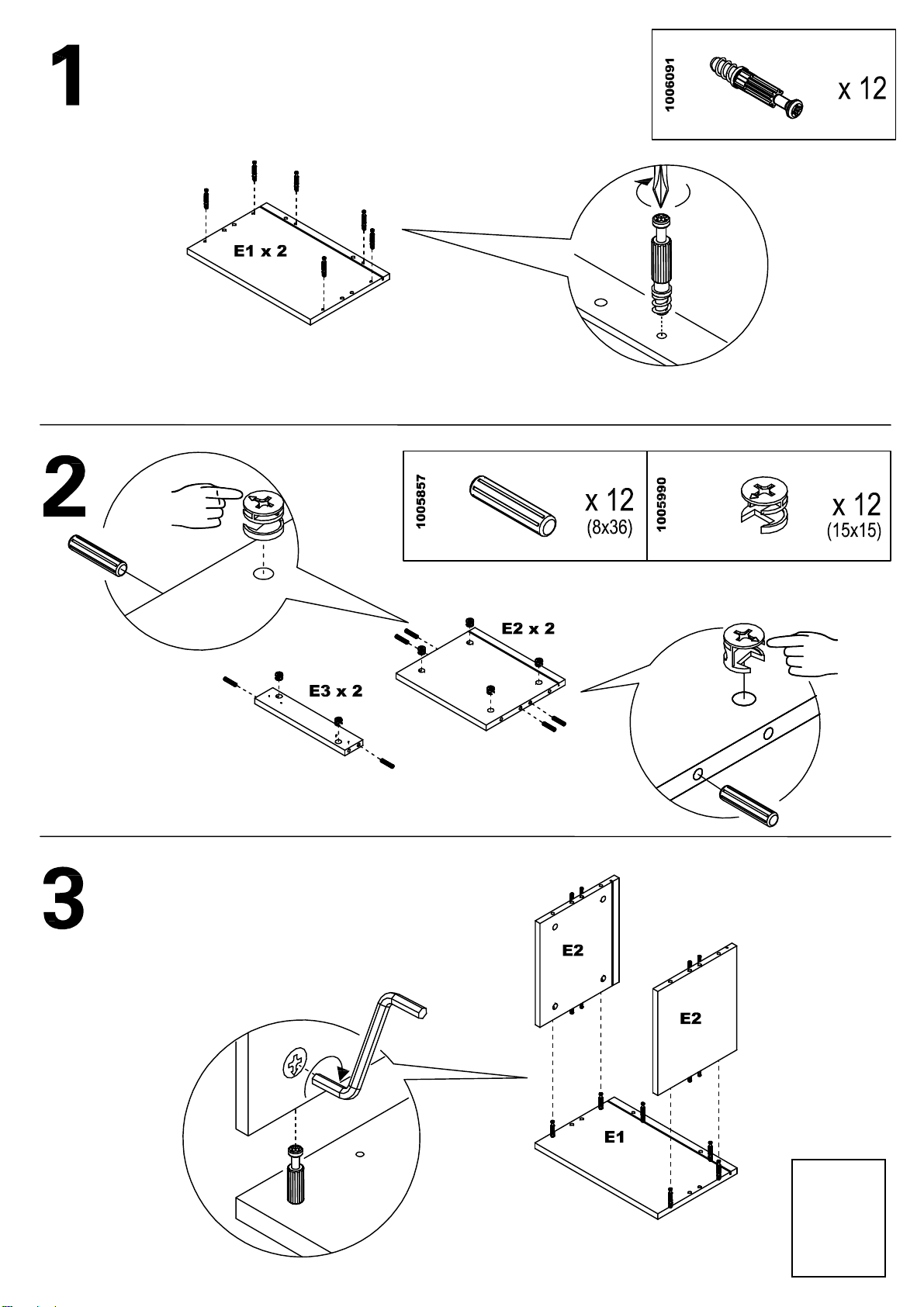 1

1006091

x 12

E1 x 2

2

1005857

x 12
(8x36)

1005990

x 12
(15x15)

E2 x 2

E3 x 2

3

E2

E2

E1