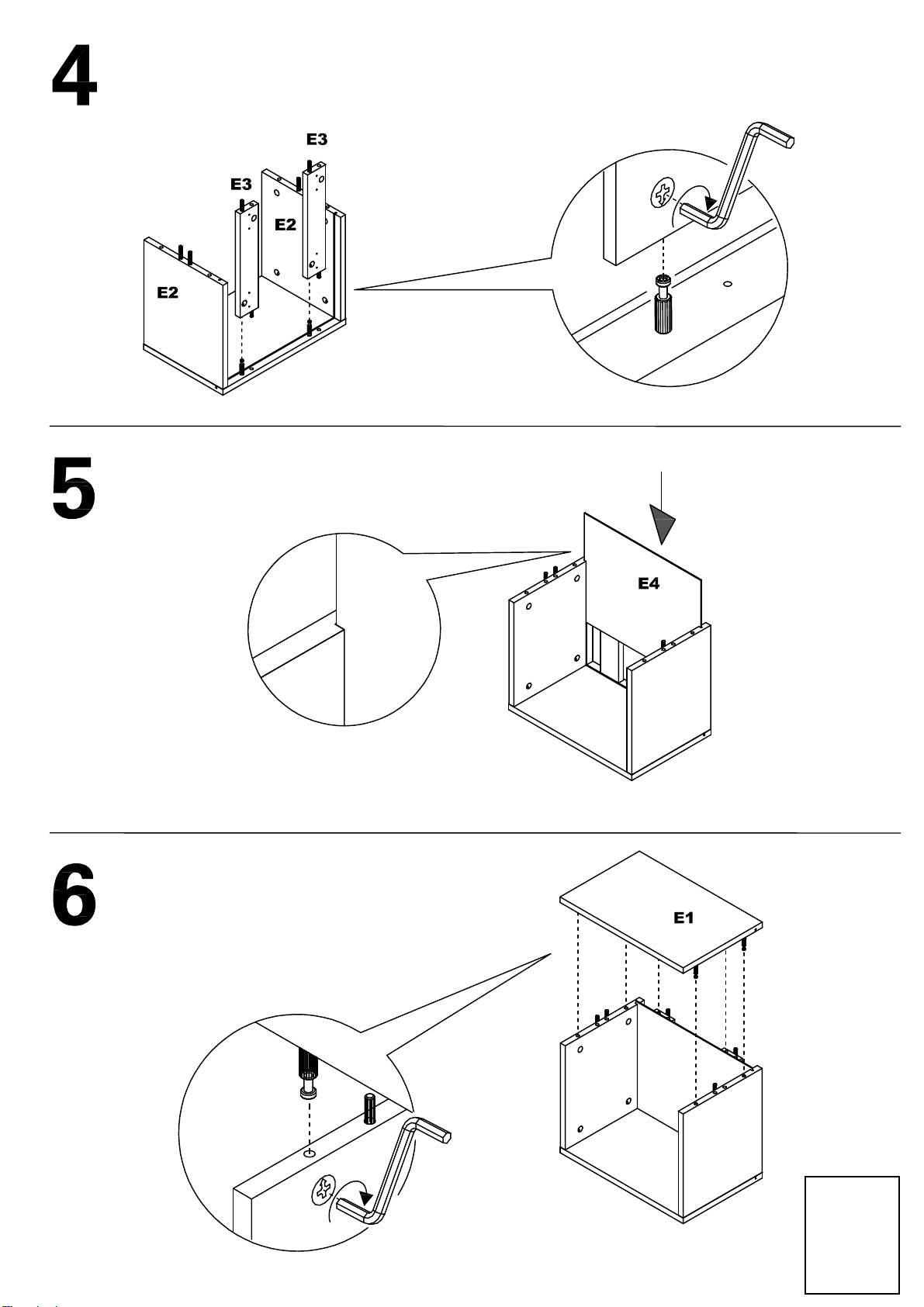 4

E3

E3

E2

E2

5

E4

6

E1