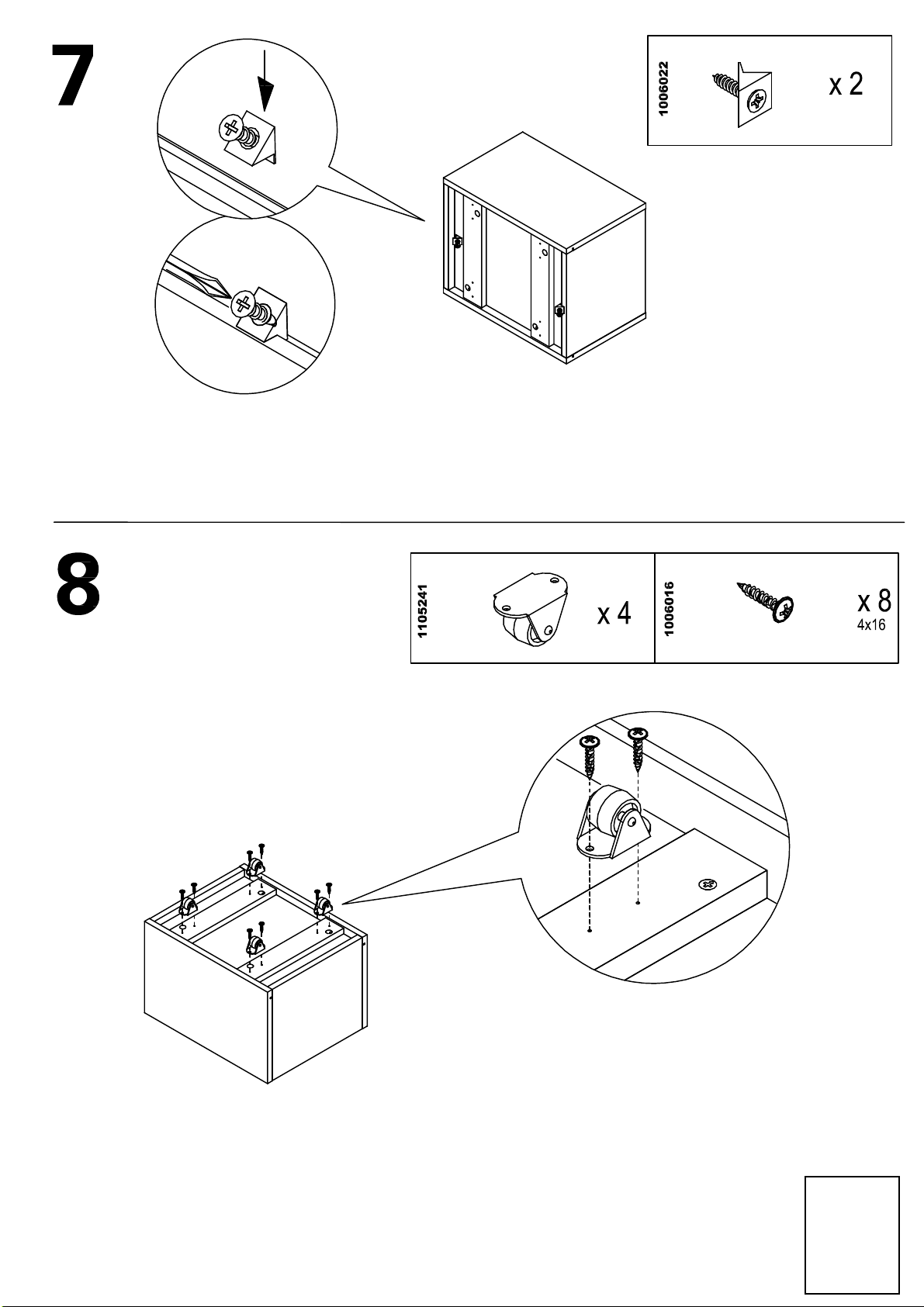 7

1006022

x 2

8

1105241

x 4

1006016

x 8
4x16