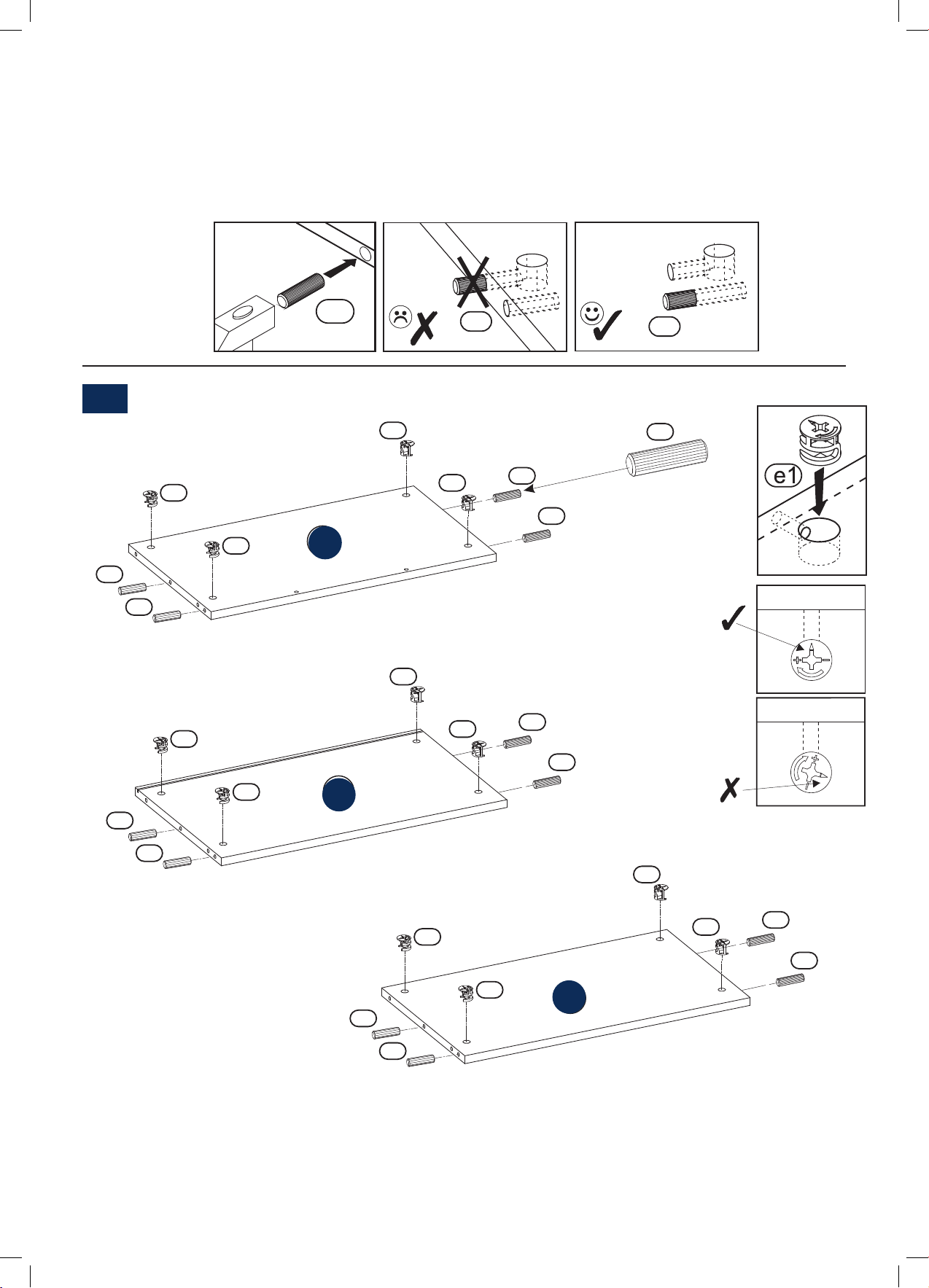 e1