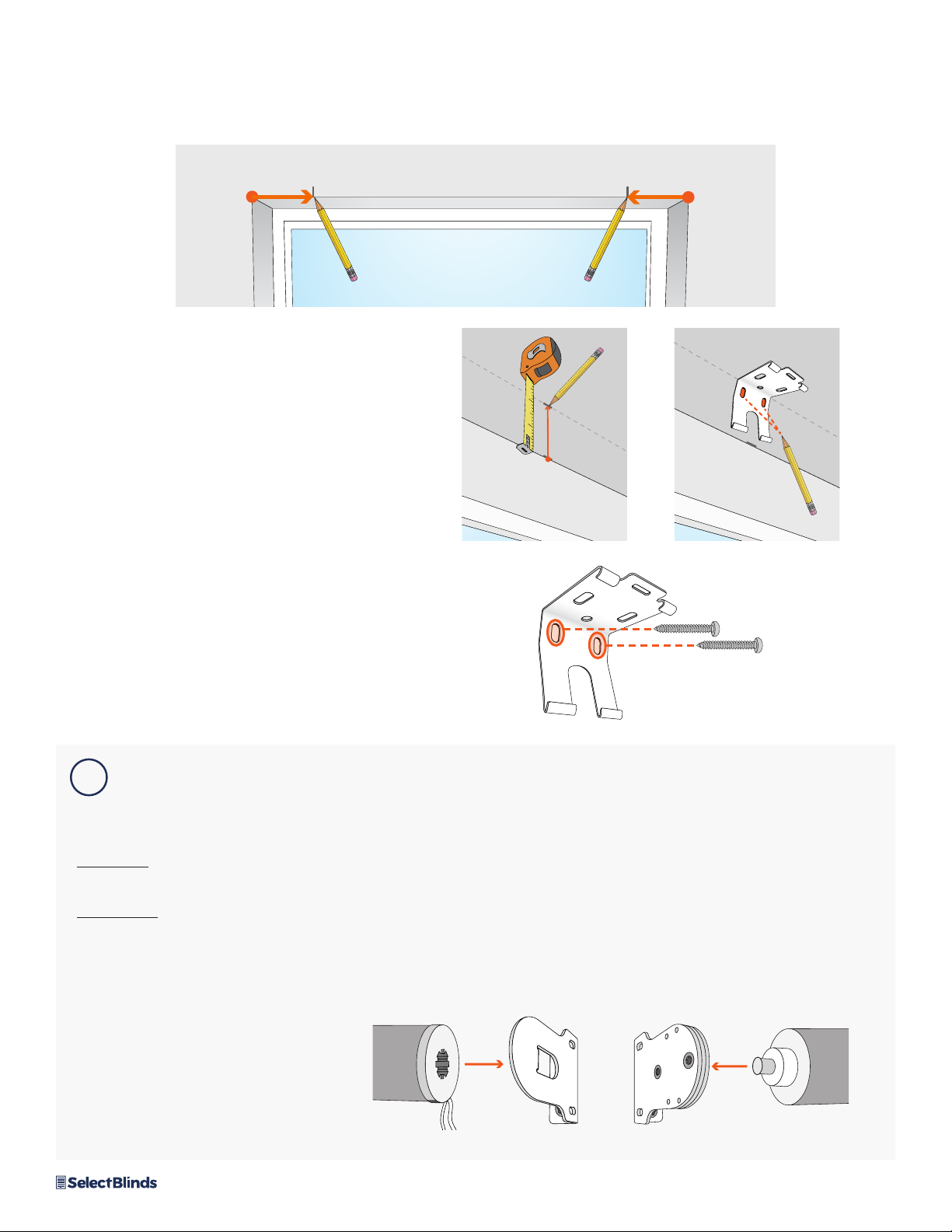 SelectBlinds