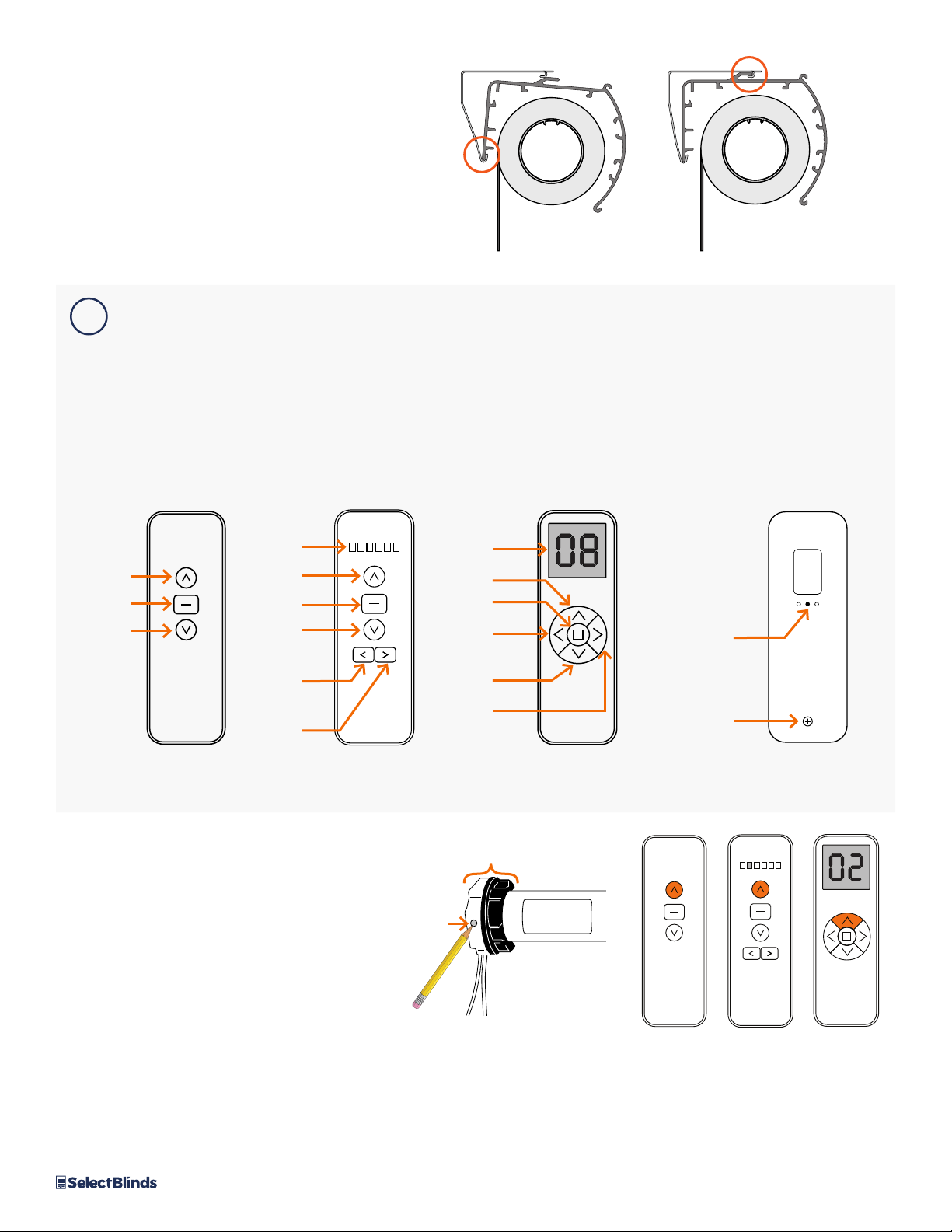 08

02

SelectBlinds