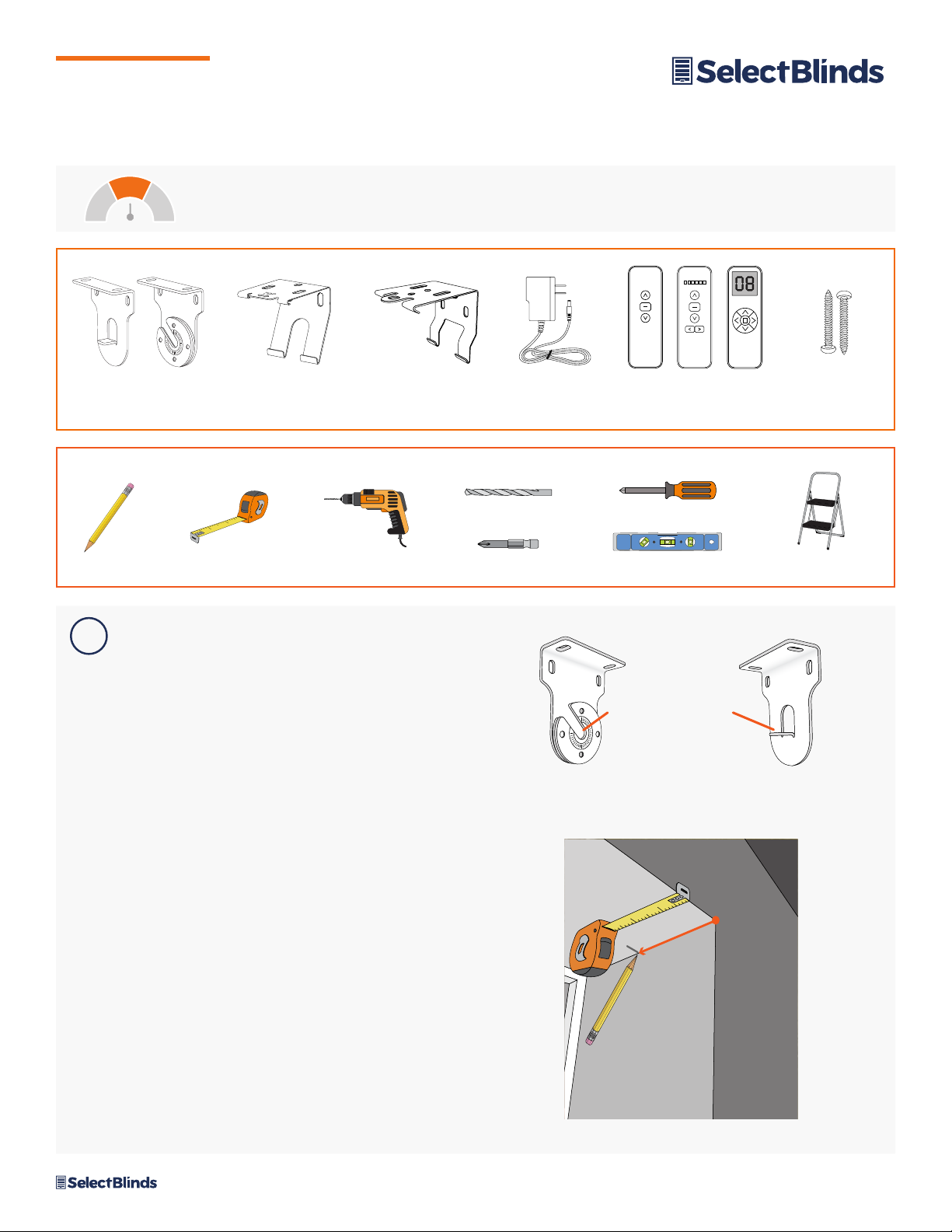 SelectBlinds

08

SelectBlinds