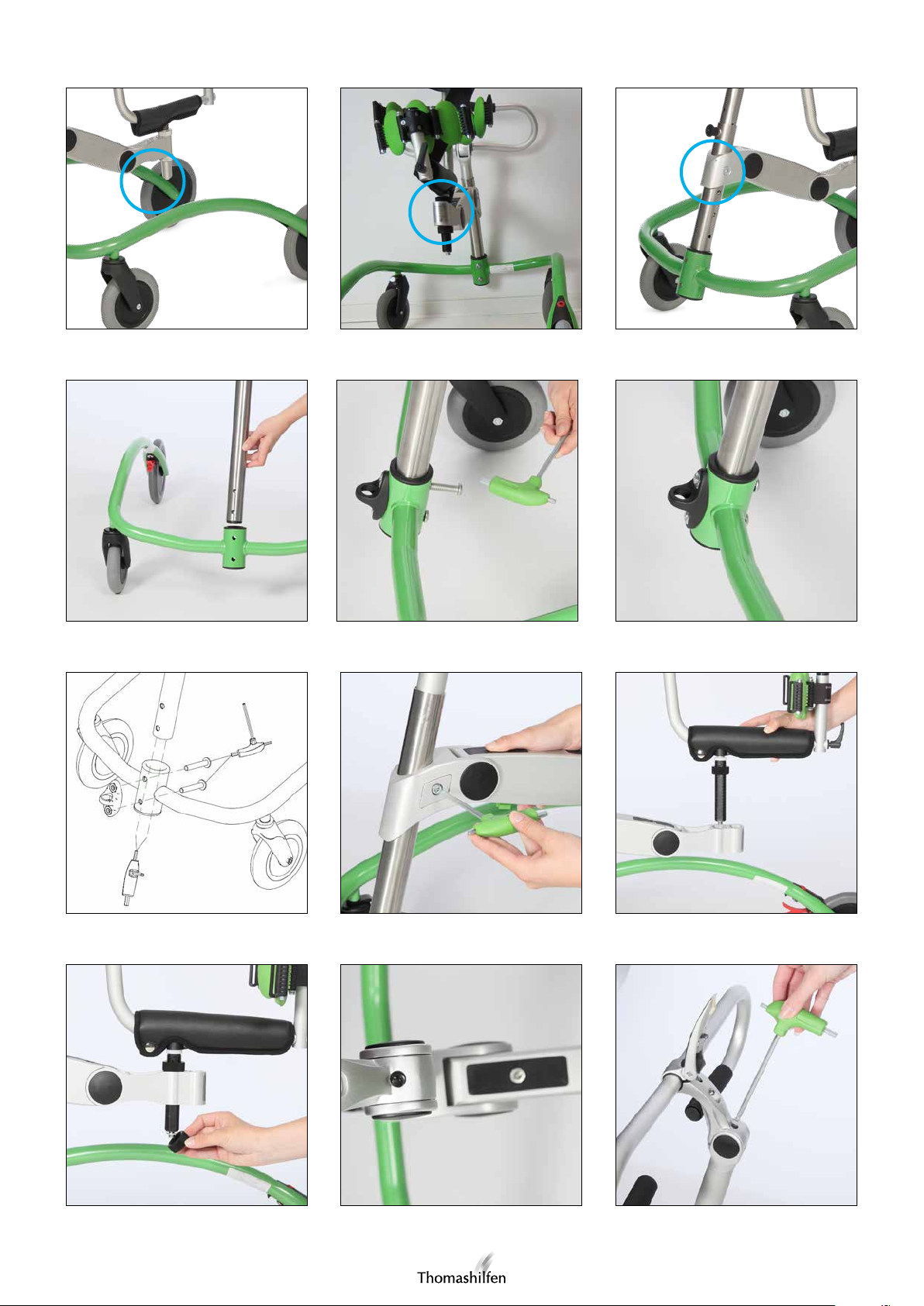 Thomashilfen