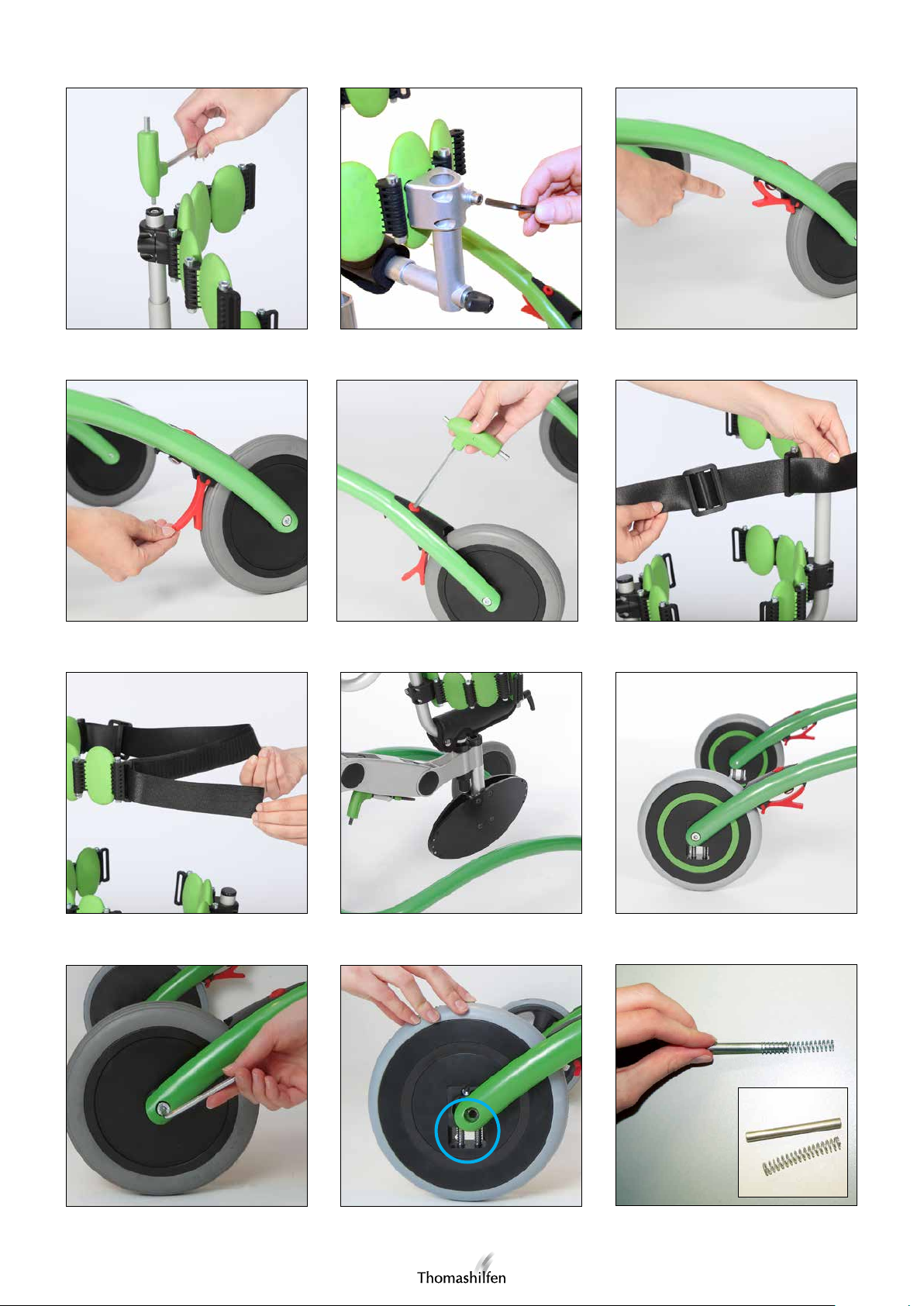 Thomashilfen