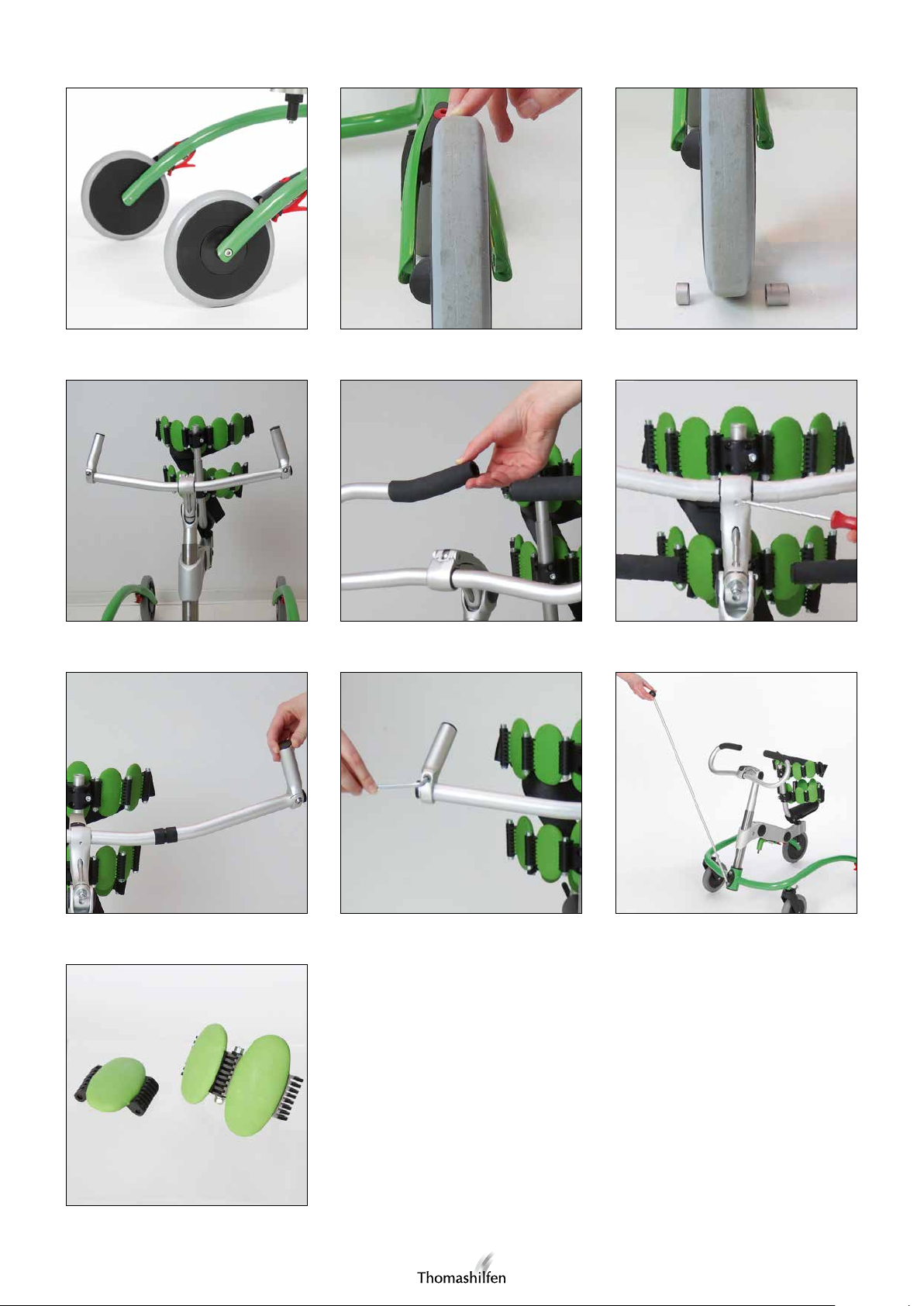 Thomashilfen