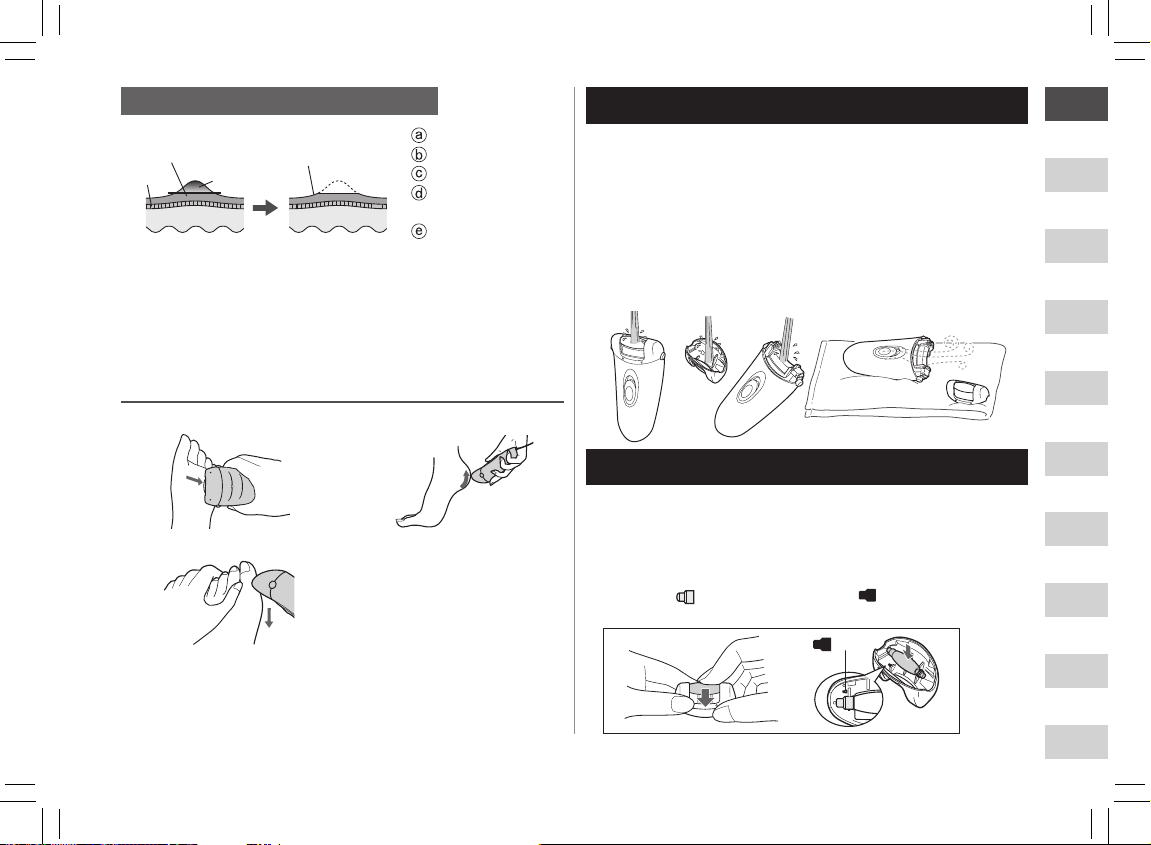 ⓐ
ⓑ
ⓒ
ⓓ
ⓔ