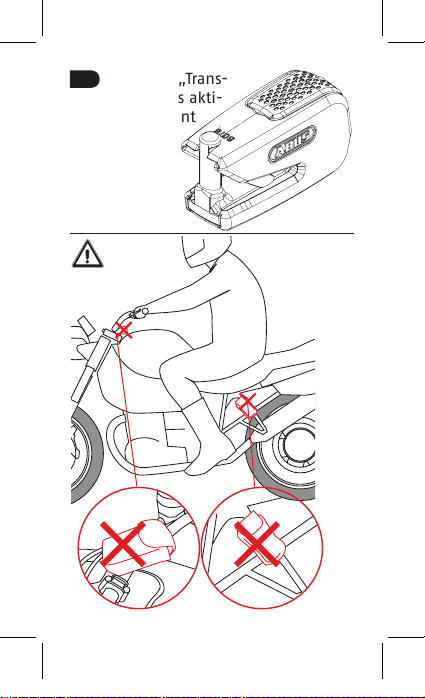 „Trans-
s akti-
nt

ABUS