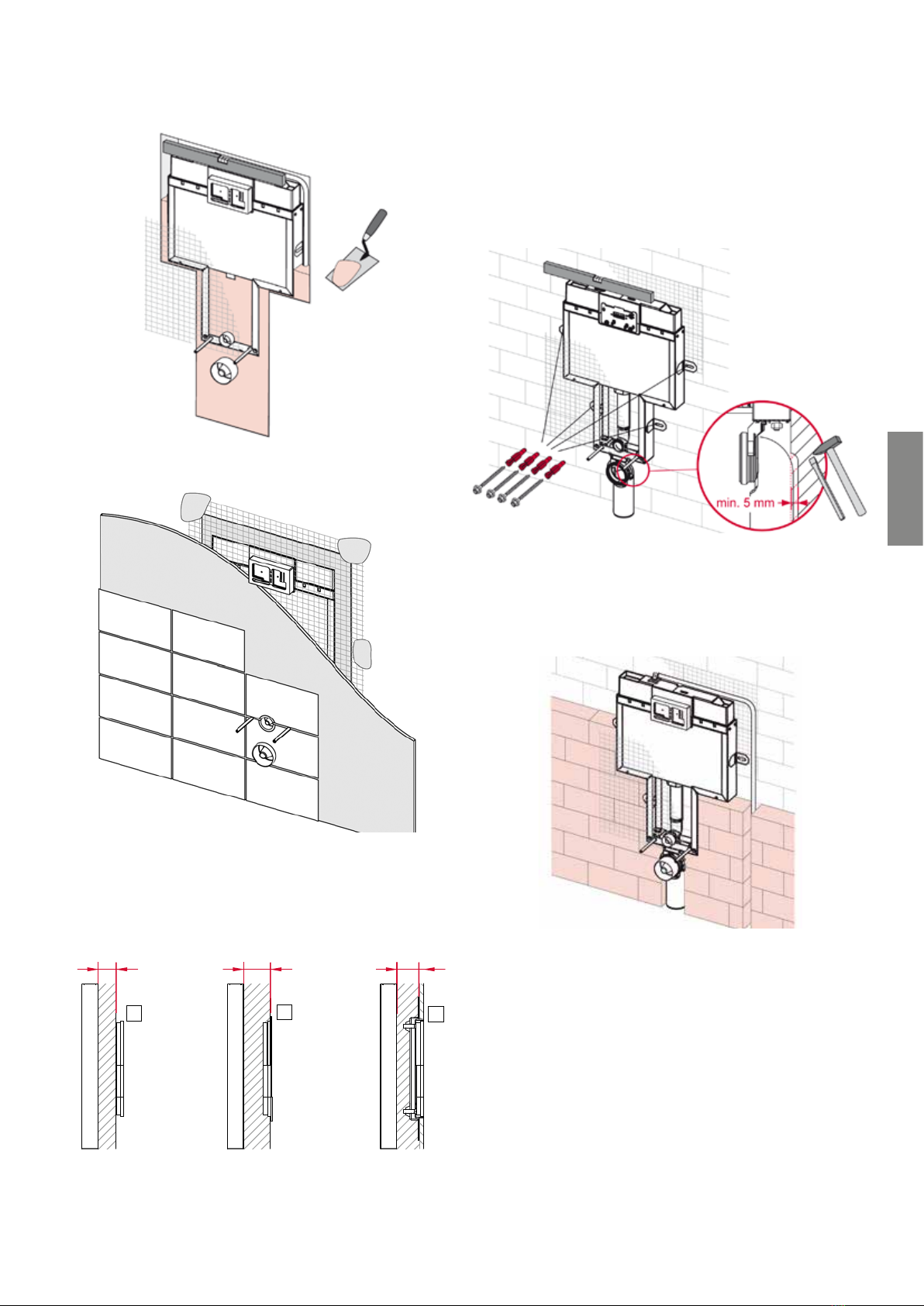 min. 5 mm