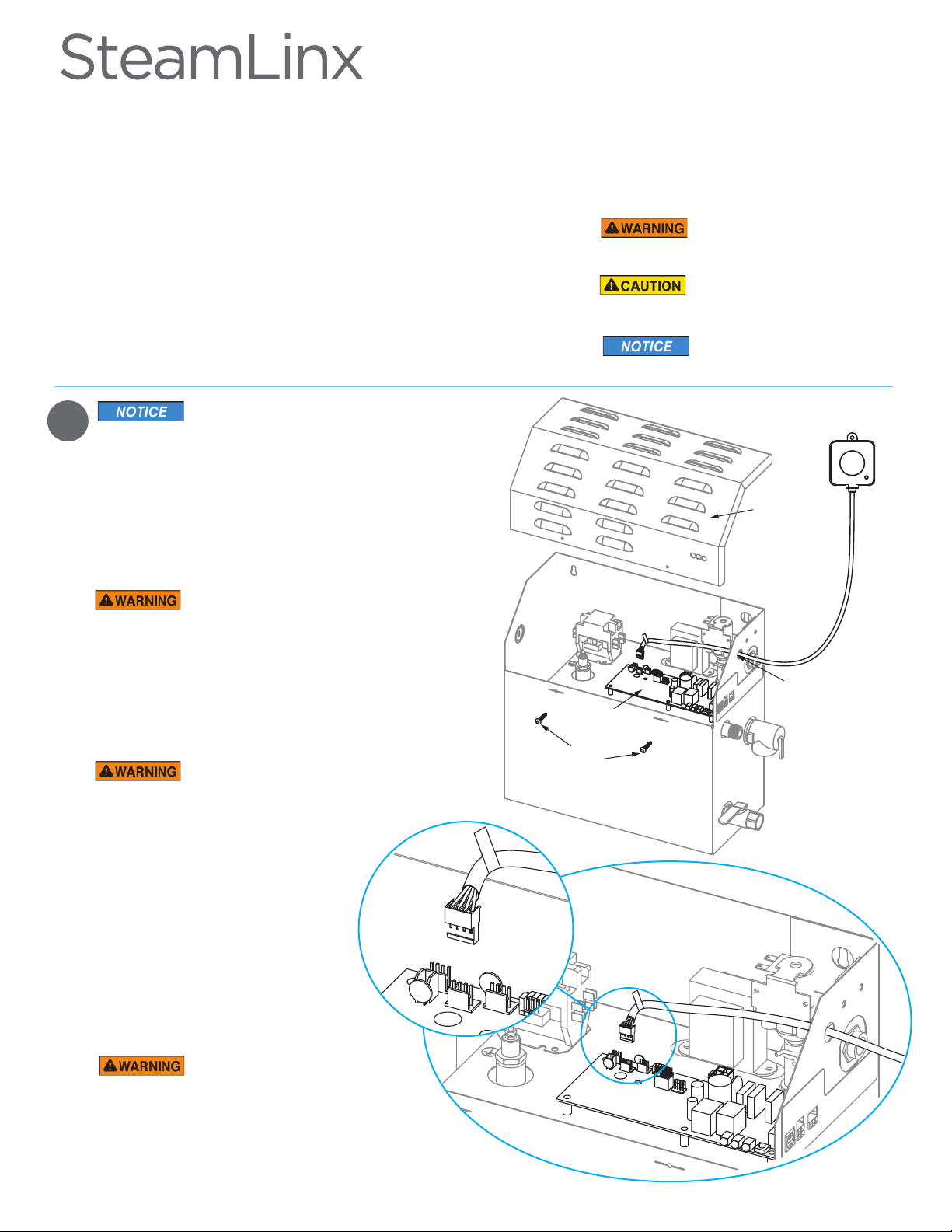 SteamLinx

WARNING

CAUTION

NOTICE

NOTICE

WARNING

WARNING

WARNING