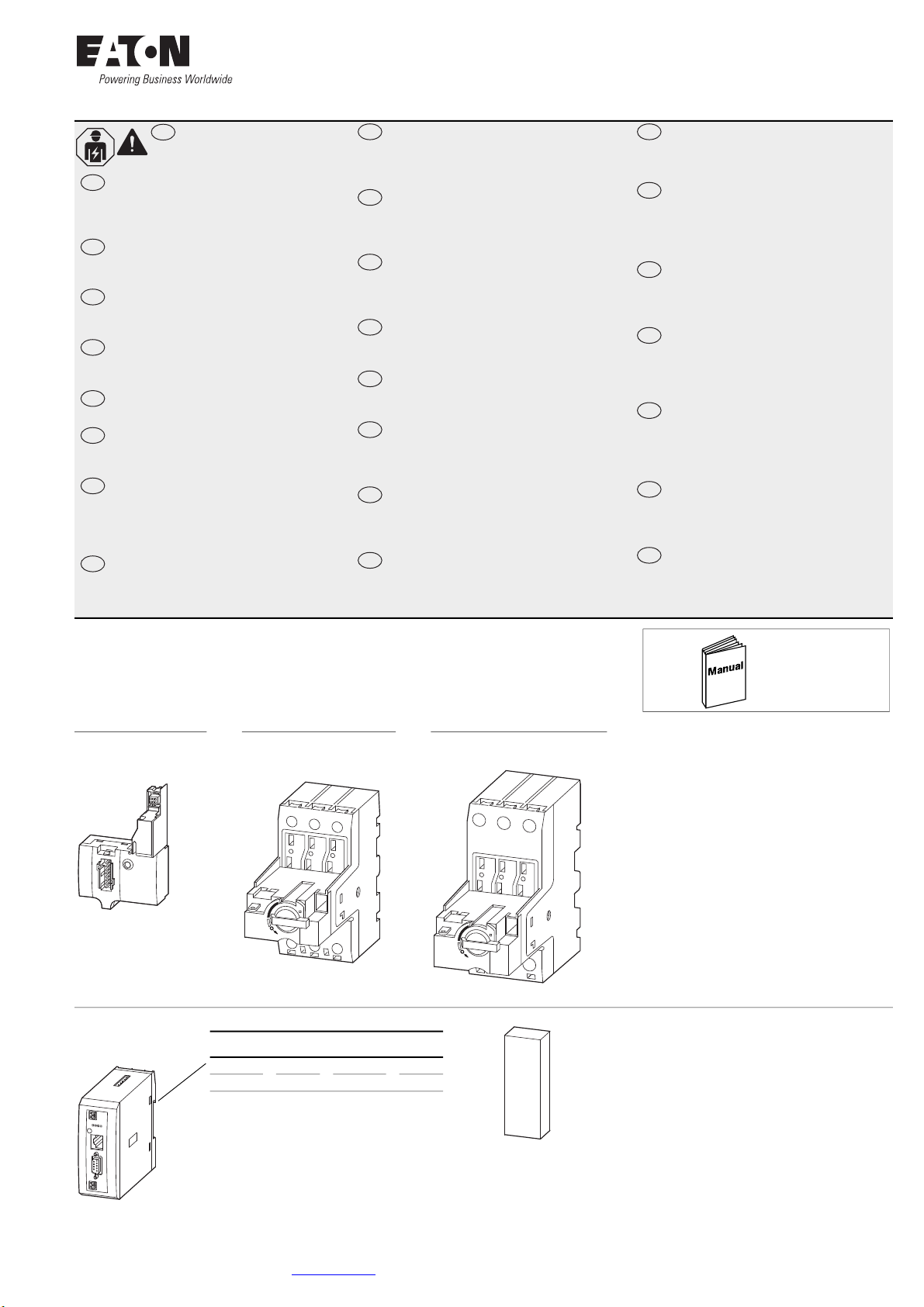 EATON
Powering Business Worldwide

Manual