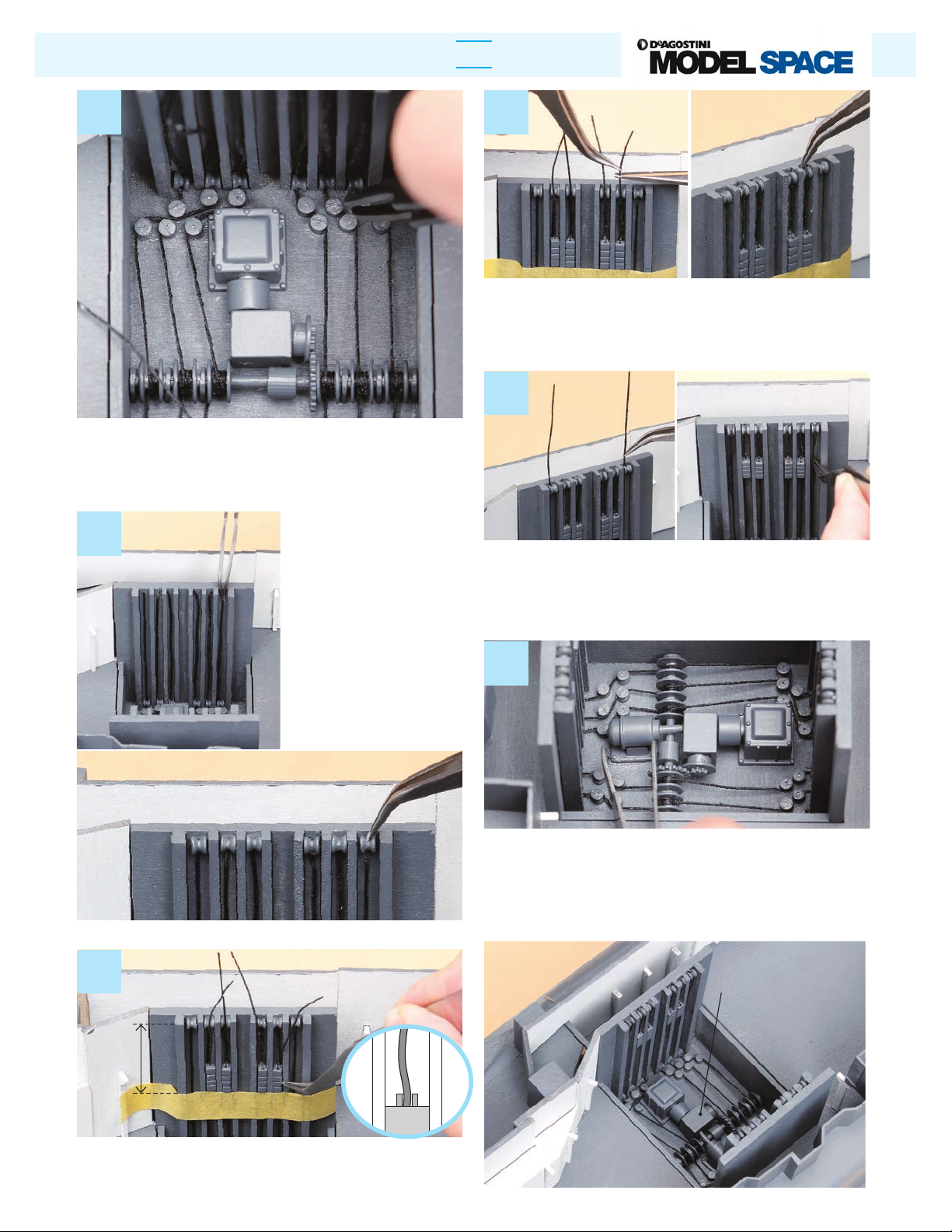 DeAGOSTINI MODEL SPACE