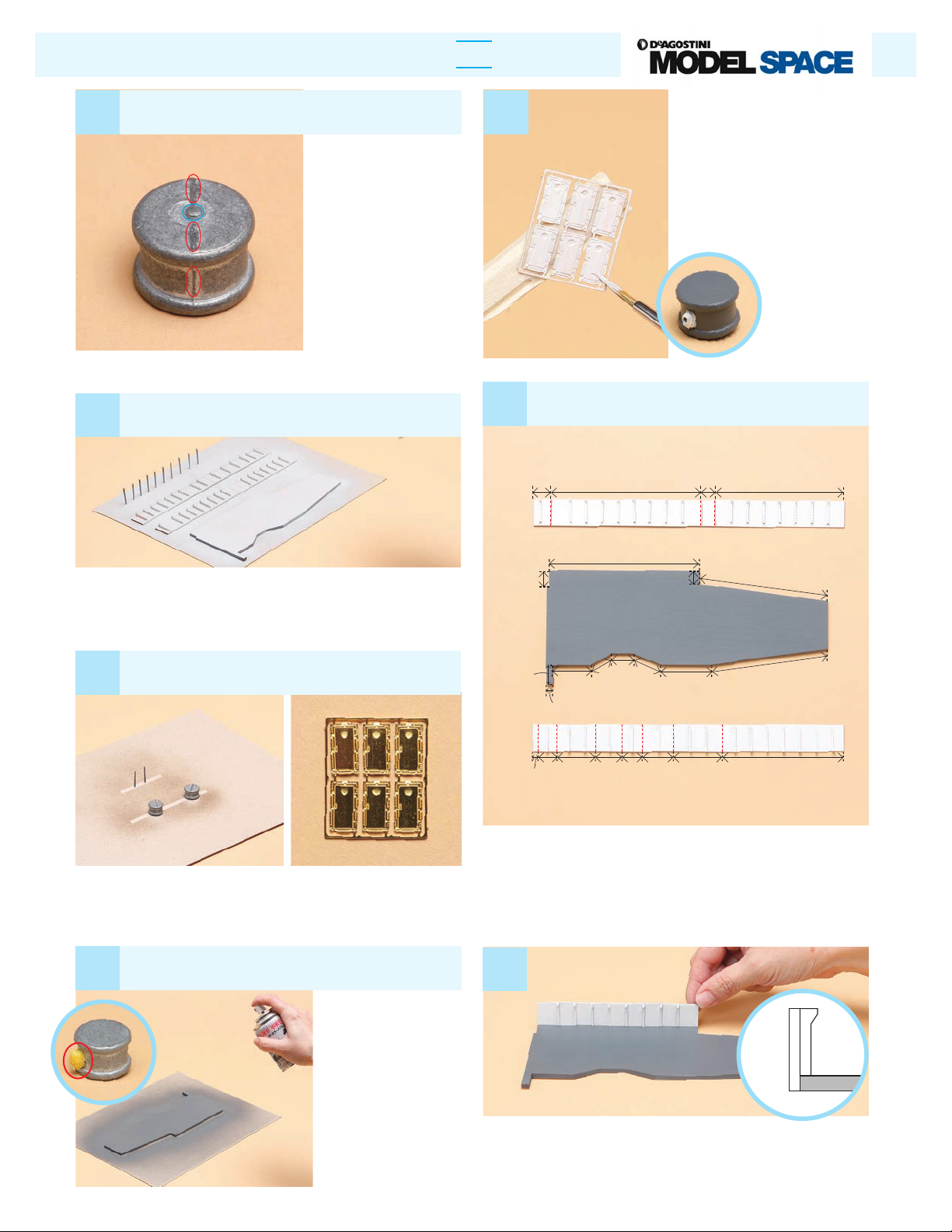 DeAGOSTINI MODEL SPACE