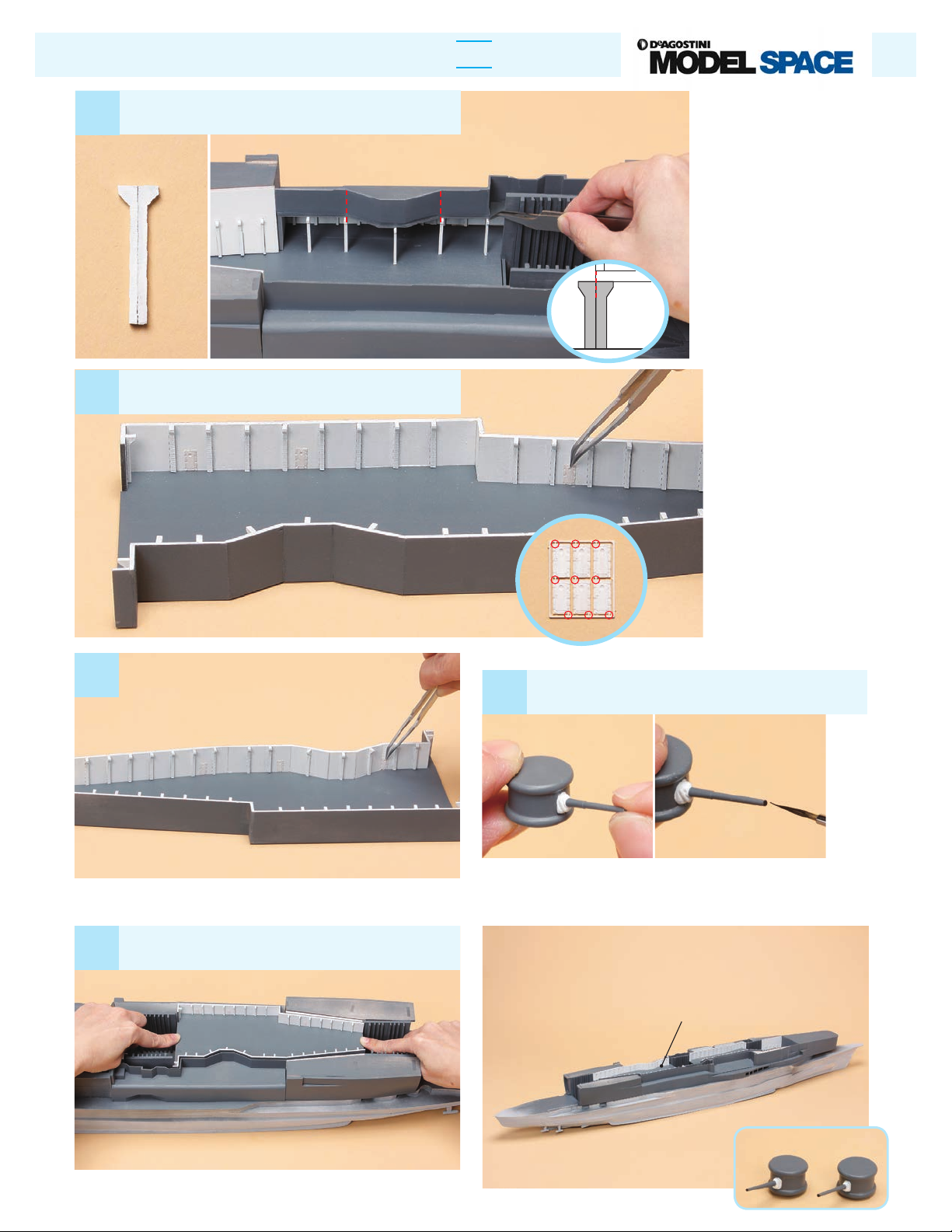 DeAGOSTINI MODEL SPACE