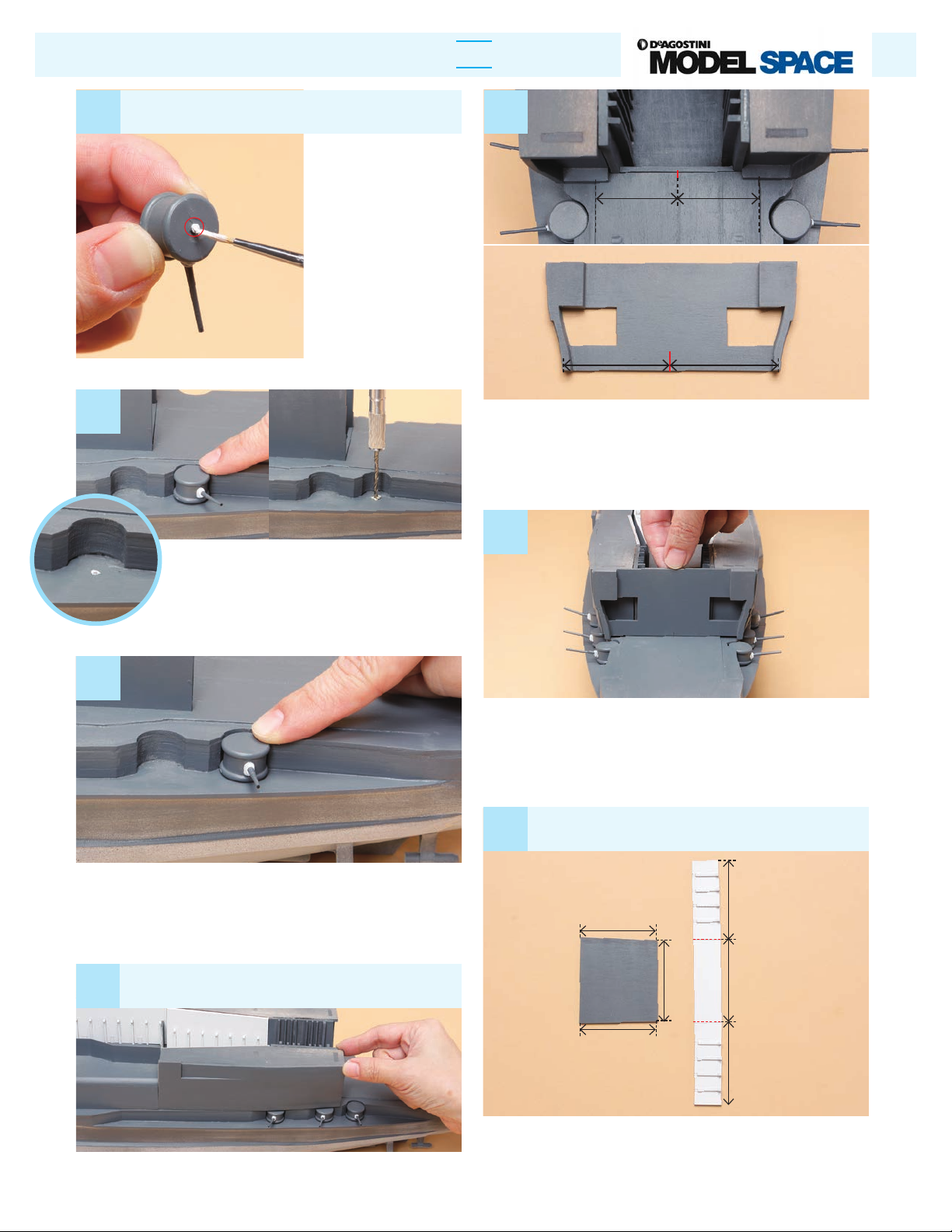 DeAGOSTINI MODEL SPACE