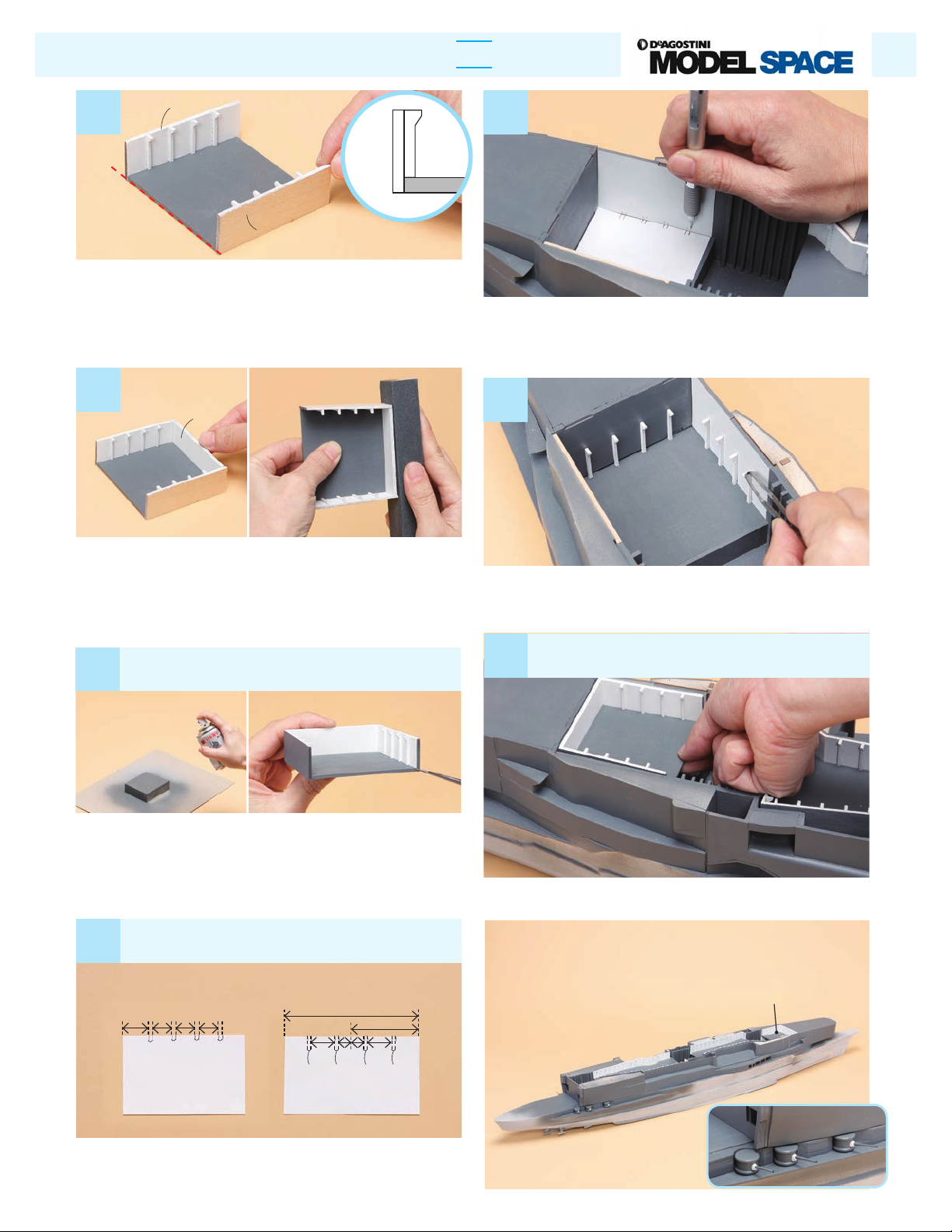 DeAGOSTINI
MODEL SPACE