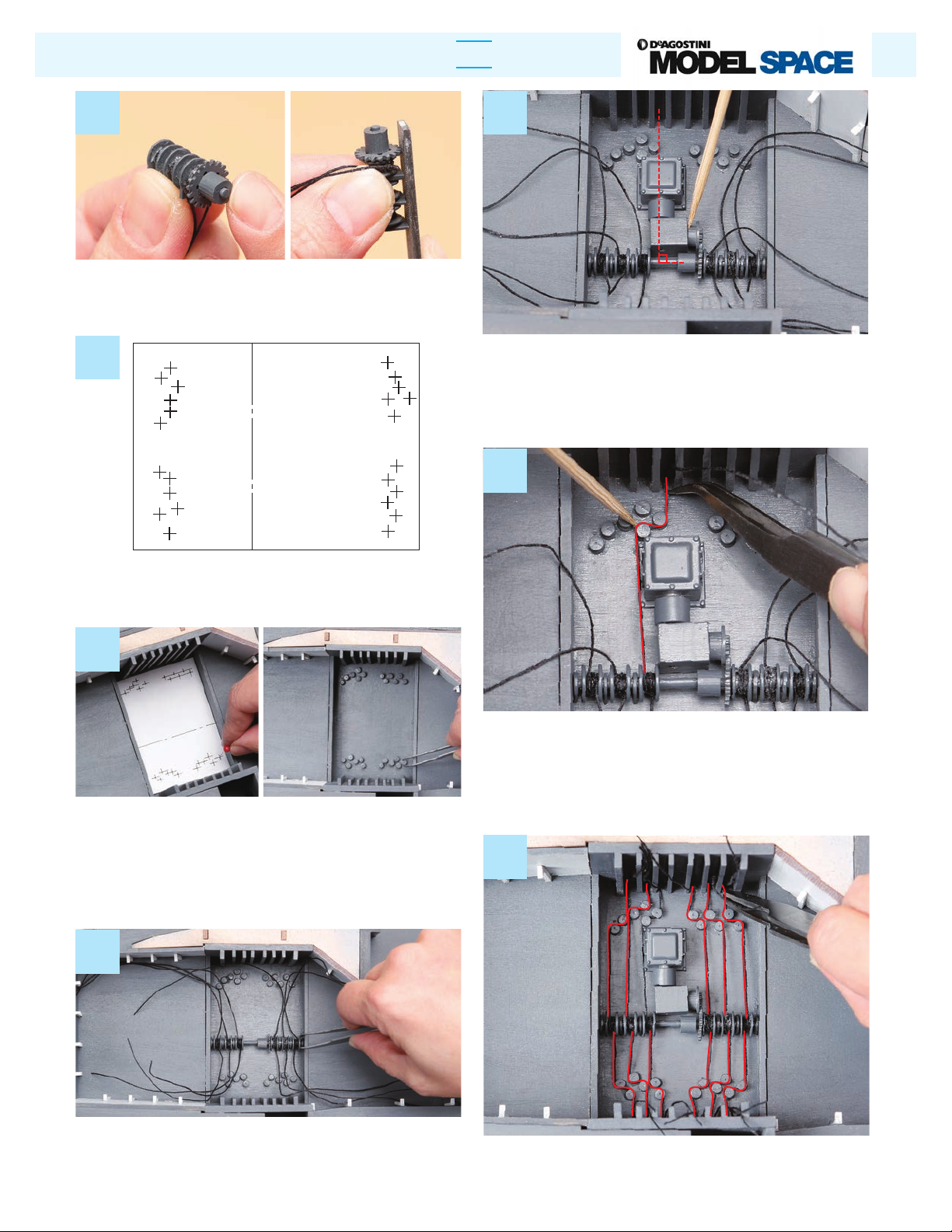 DeAGOSTINI MODEL SPACE