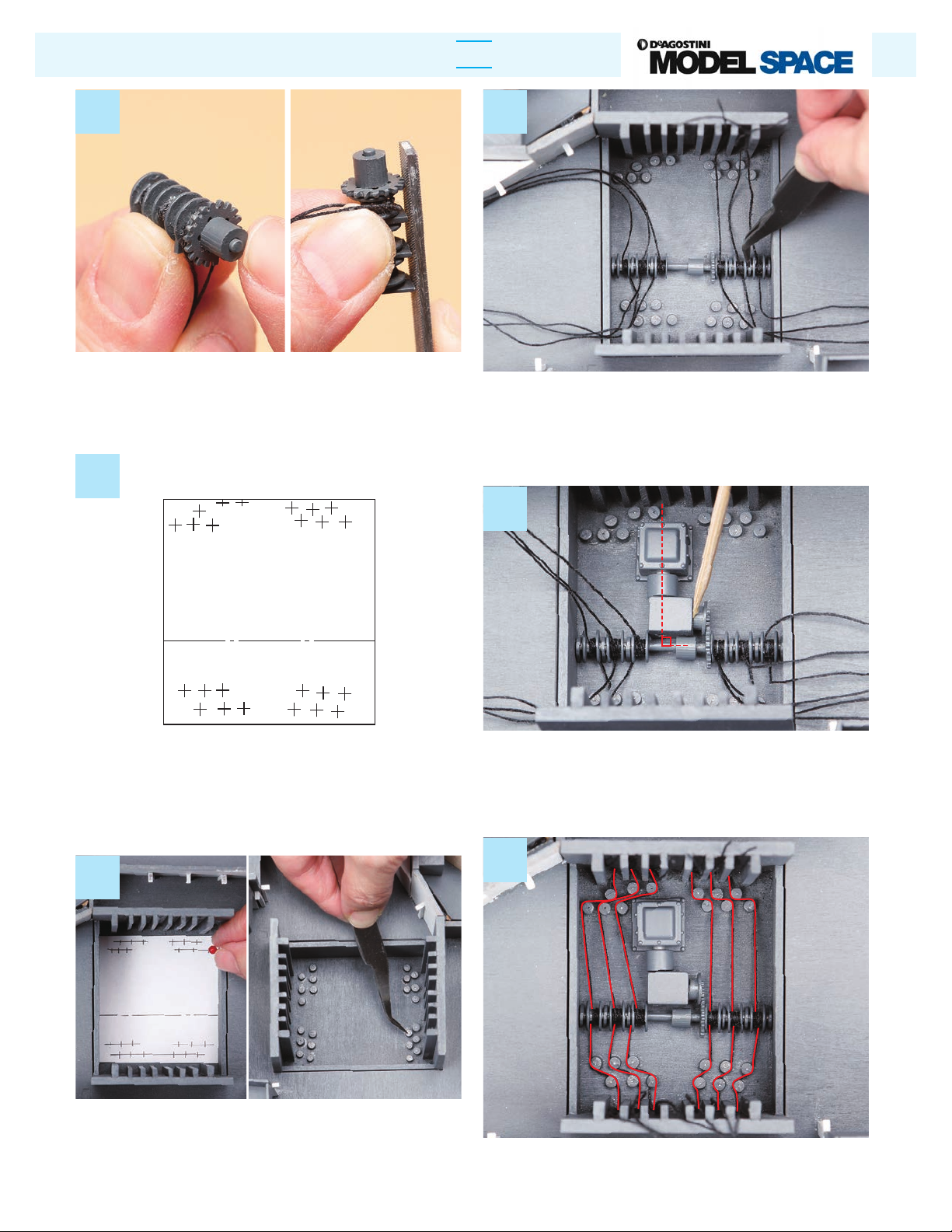 DeAGOSTINI MODEL SPACE