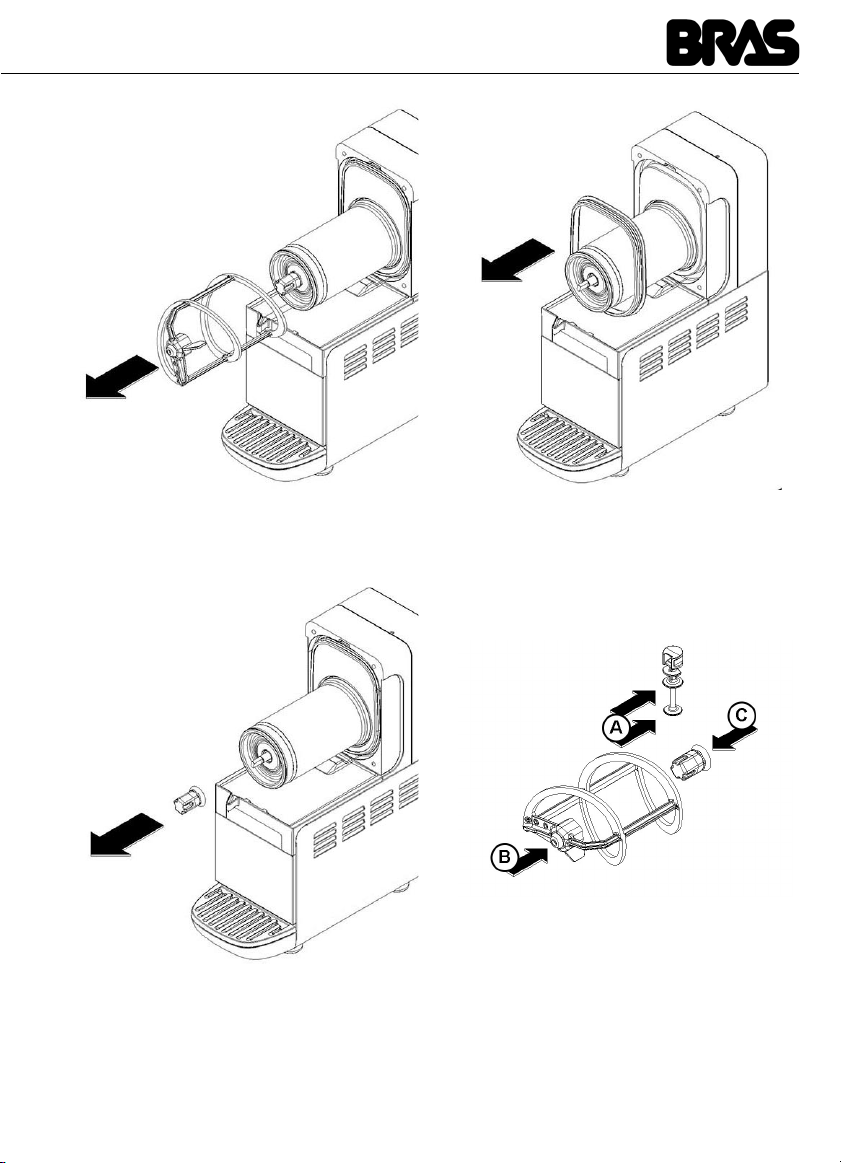 BRAS

A

C

B