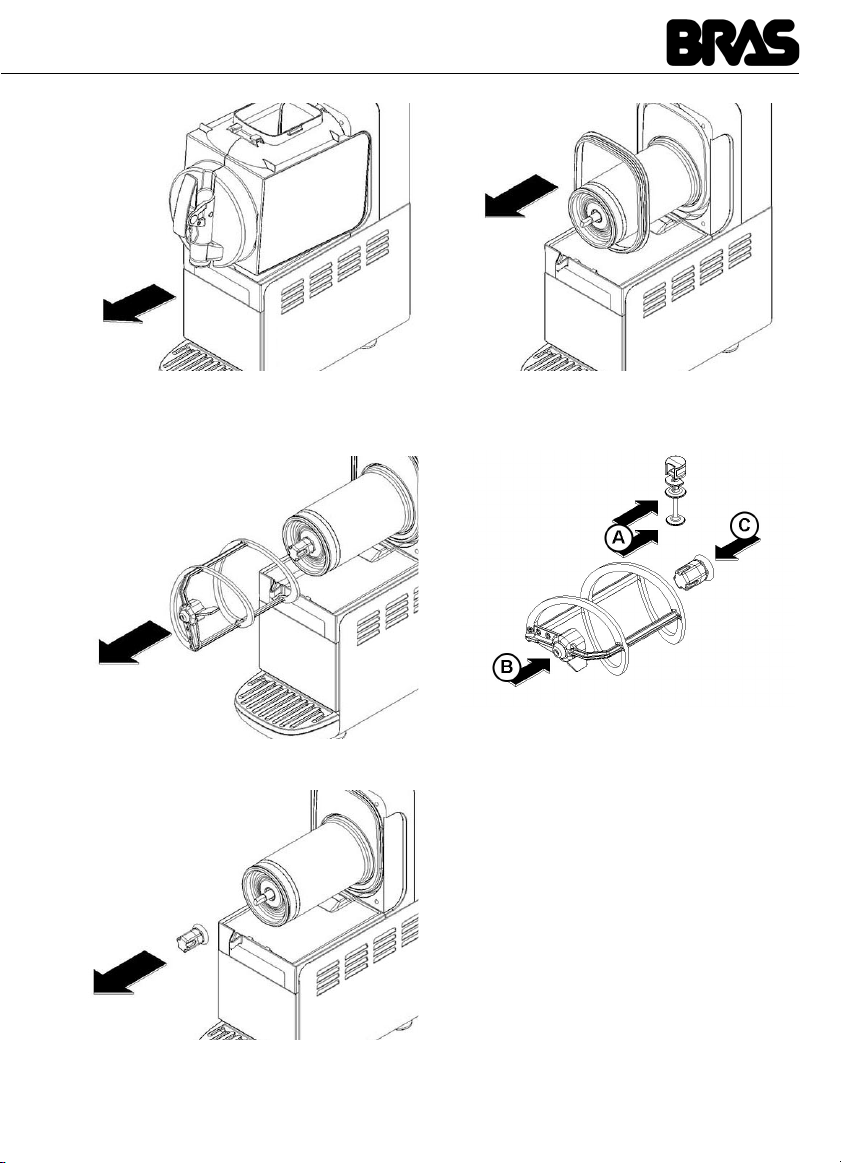 BRAS

A

C

B